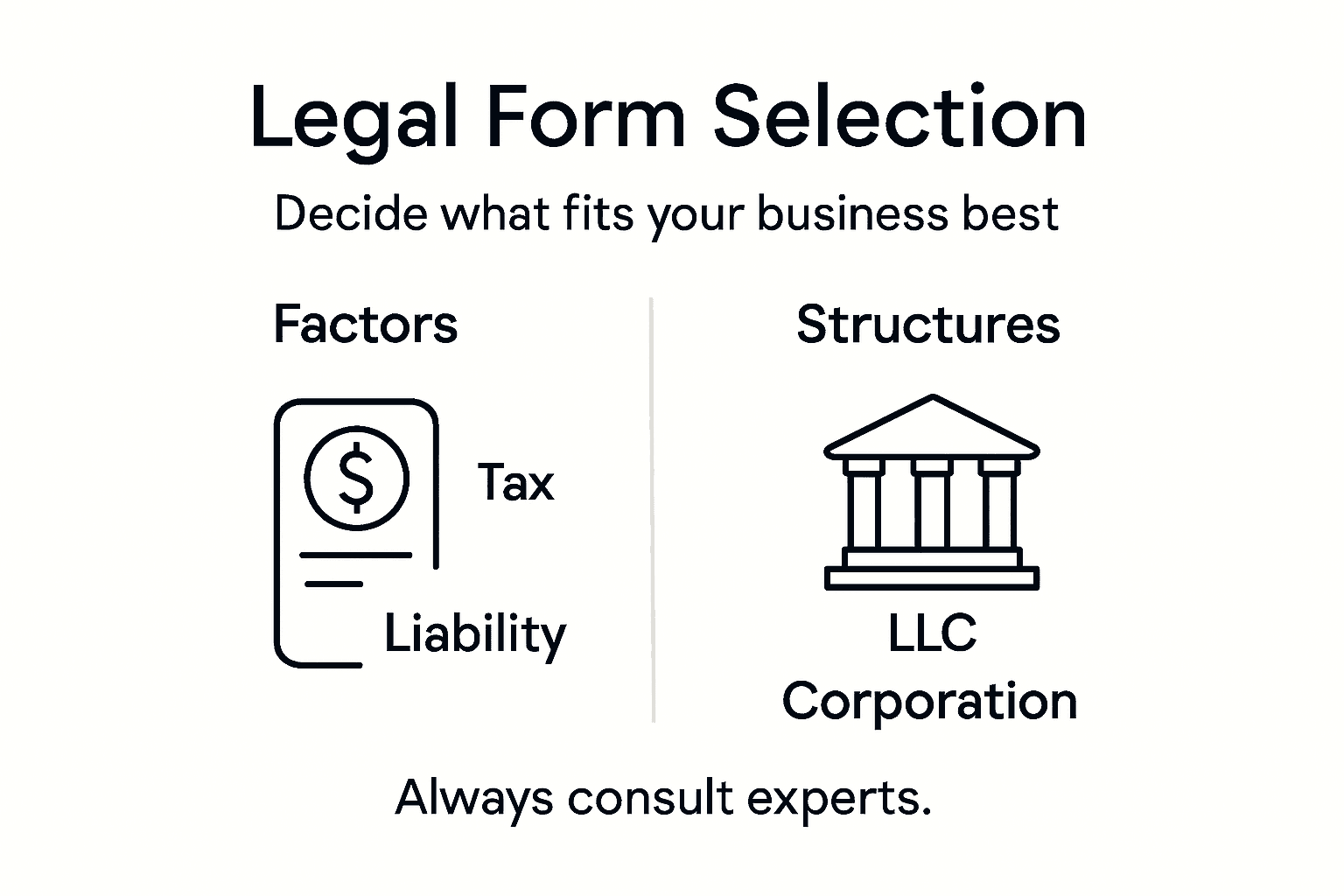 Legal Form Selection

Decide what fits your business best

Factors

$

Tax

Liability

Structures

LLC
Corporation

Always consult experts.