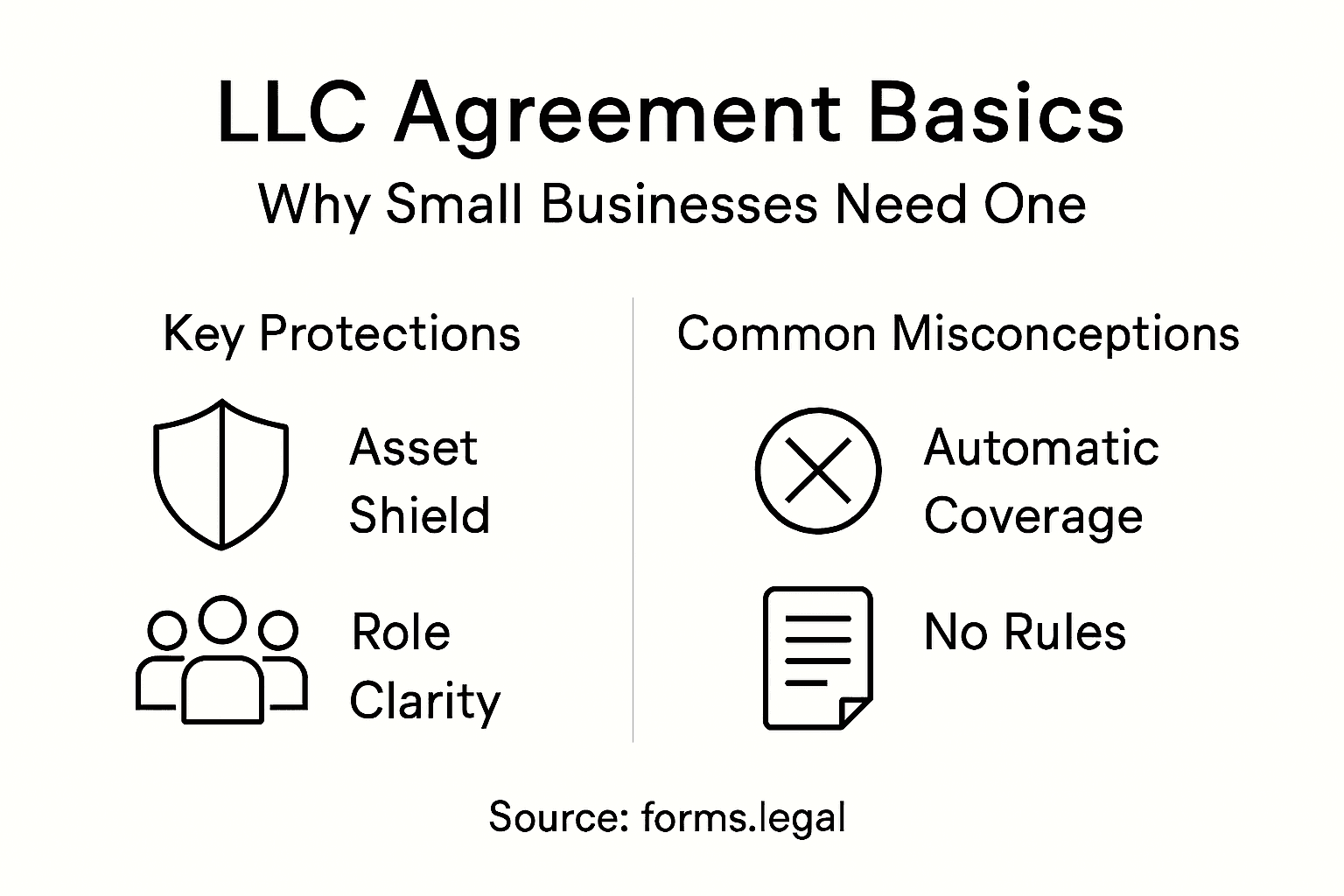 LLC Agreement Basics
Why Small Businesses Need One

Key Protections

Asset Shield

Role Clarity

Common Misconceptions

Automatic Coverage

No Rules

Source: forms.legal