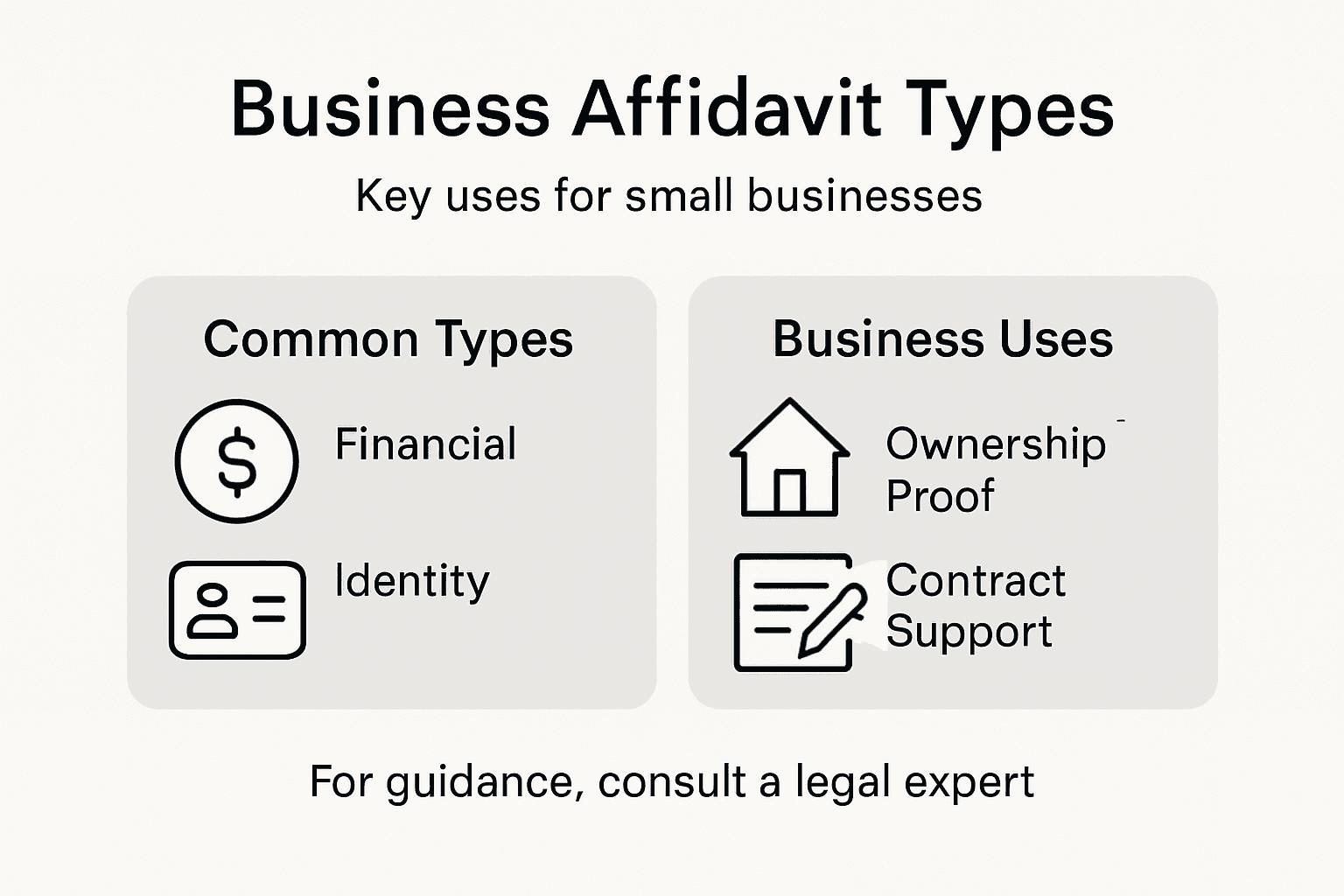 Business Affidavit Types

Key uses for small businesses

Common Types

Financial

Identity

Business Uses

Ownership Proof

Contract Support

For guidance, consult a legal expert