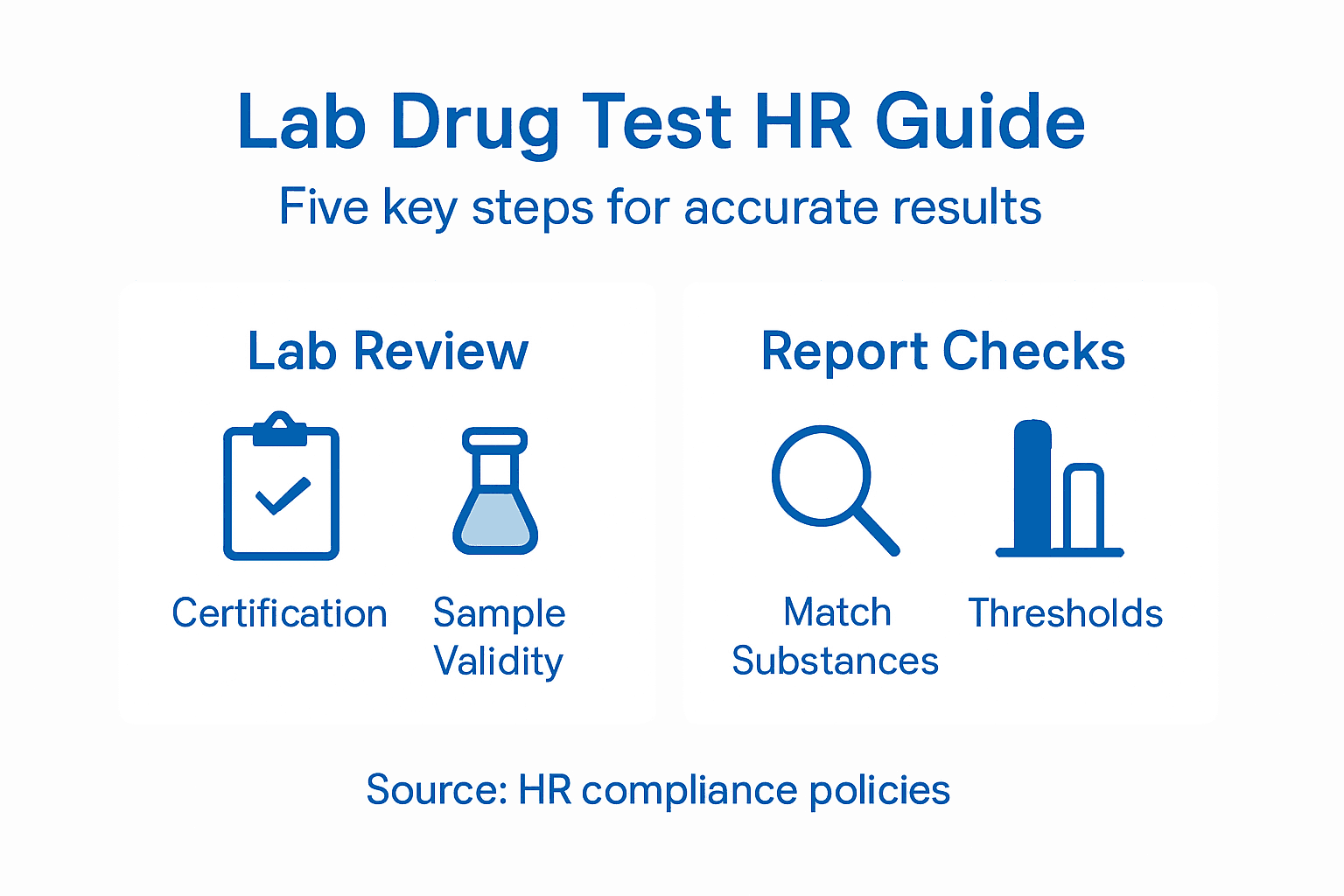 Lab Drug Test HR Guide

Five key steps for accurate results

Lab Review

Certification

Sample Validity

Report Checks

Match Substances

Thresholds

Source: HR compliance policies