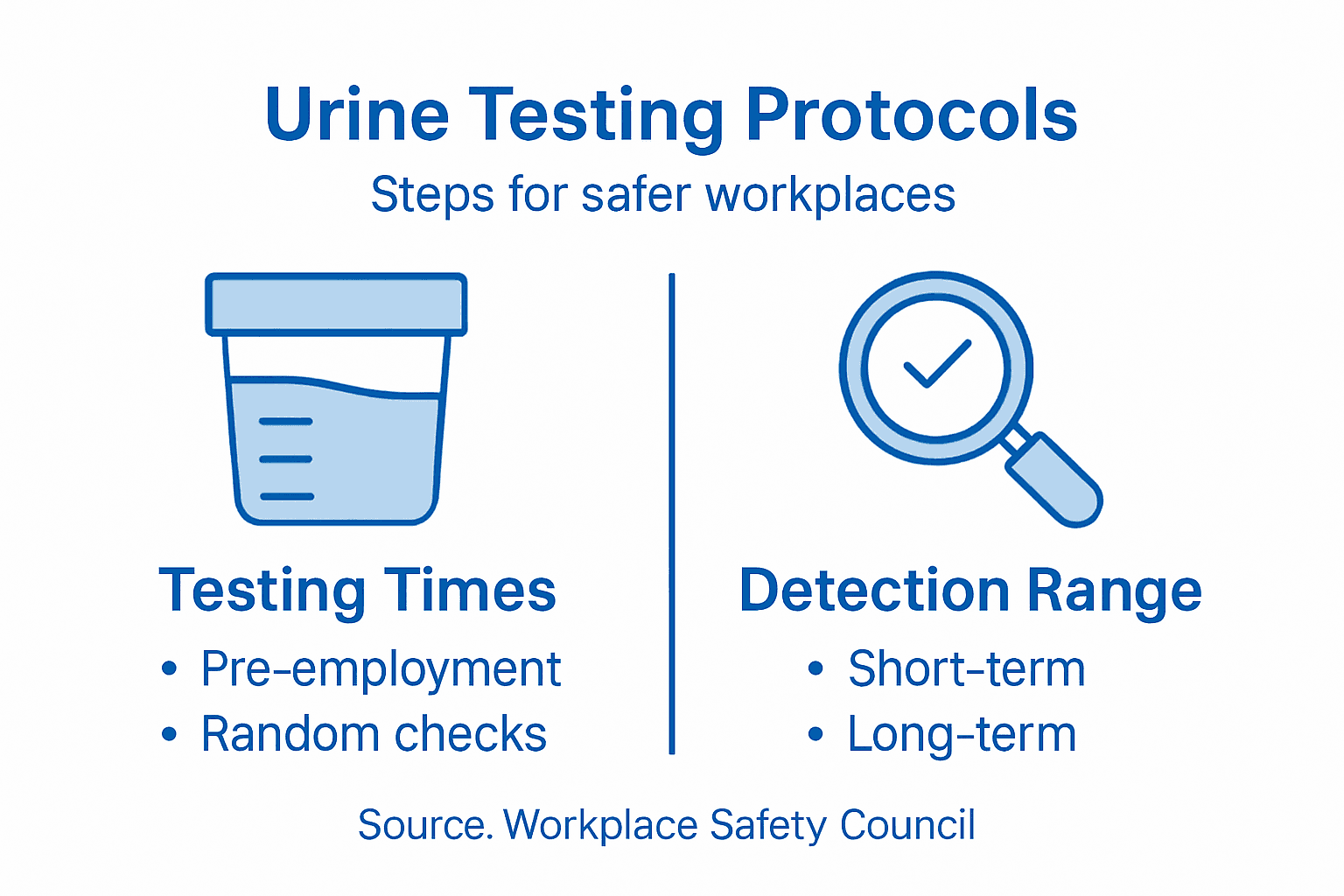 Urine Testing Protocols

Steps for safer workplaces

Testing Times

• Pre-employment
• Random checks

Detection Range

• Short-term
• Long-term

Source. Workplace Safety Council