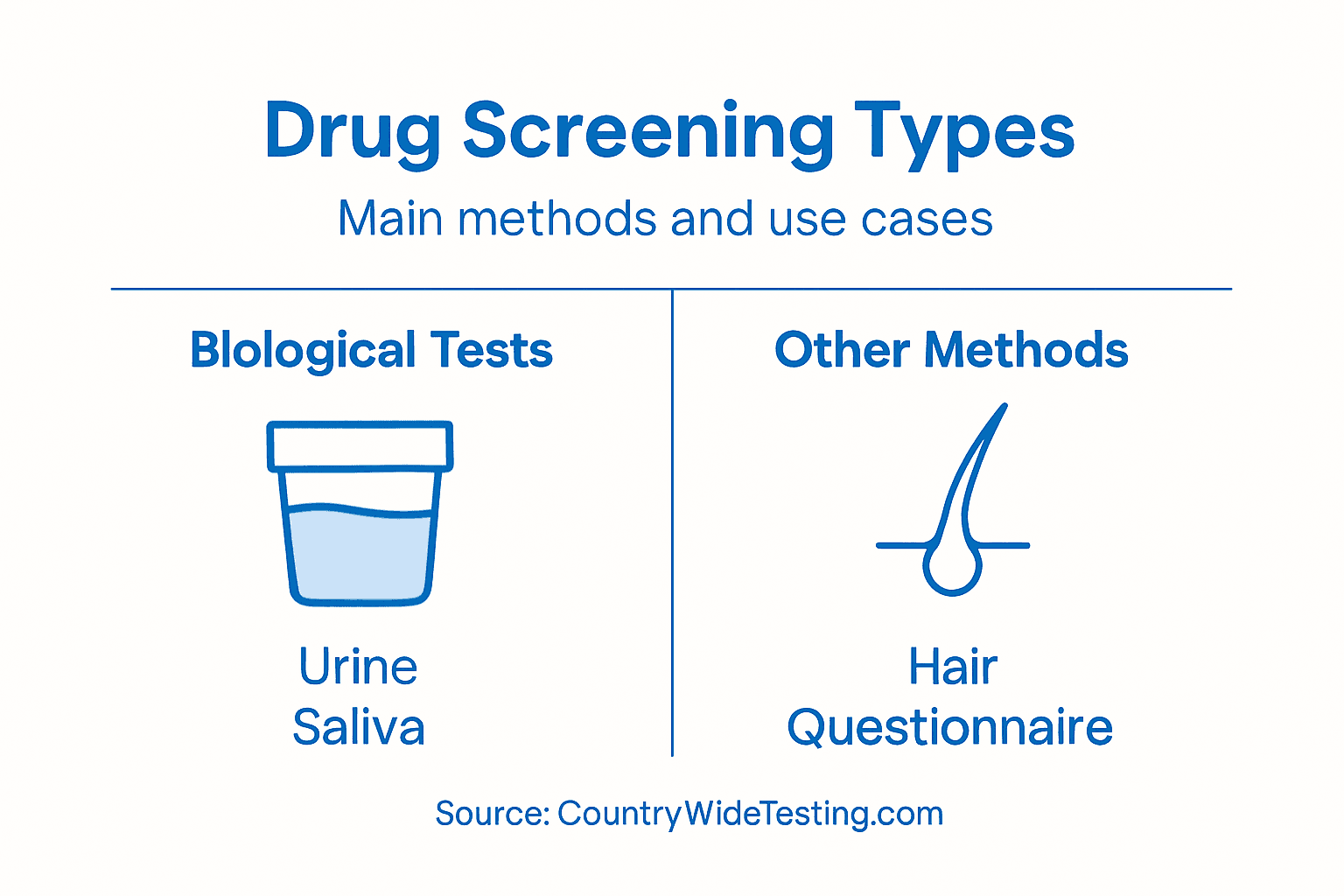 Drug Screening Types

Main methods and use cases

Blological Tests

Urine
Saliva

Other Methods

Hair
Questionnaire

Source: CountryWideTesting.com