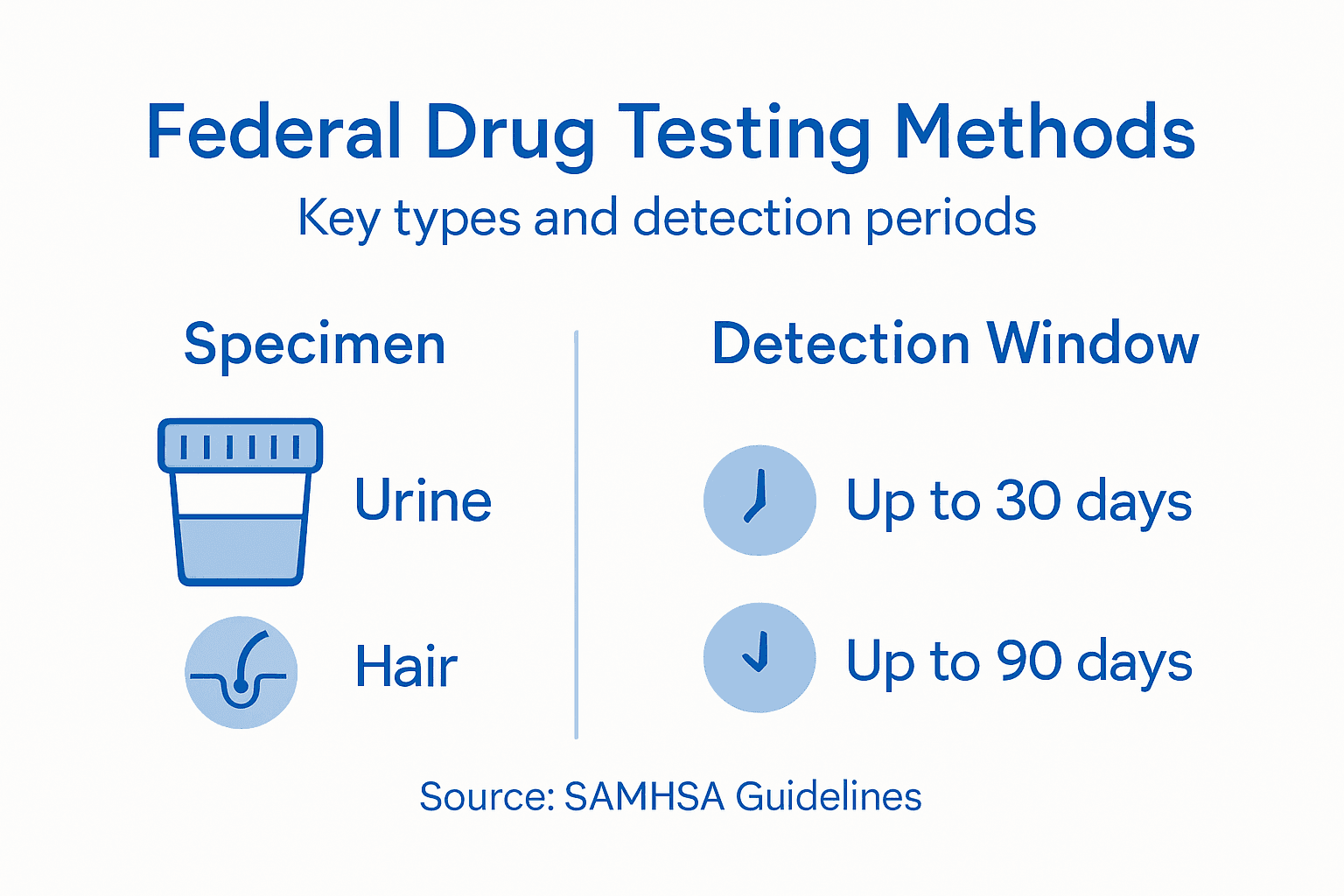 Federal Drug Testing Methods

Key types and detection periods

| Specimen | Detection Window |
|---|---|
| Urine | Up to 30 days |
| Hair | Up to 90 days |

Source: SAMHSA Guidelines