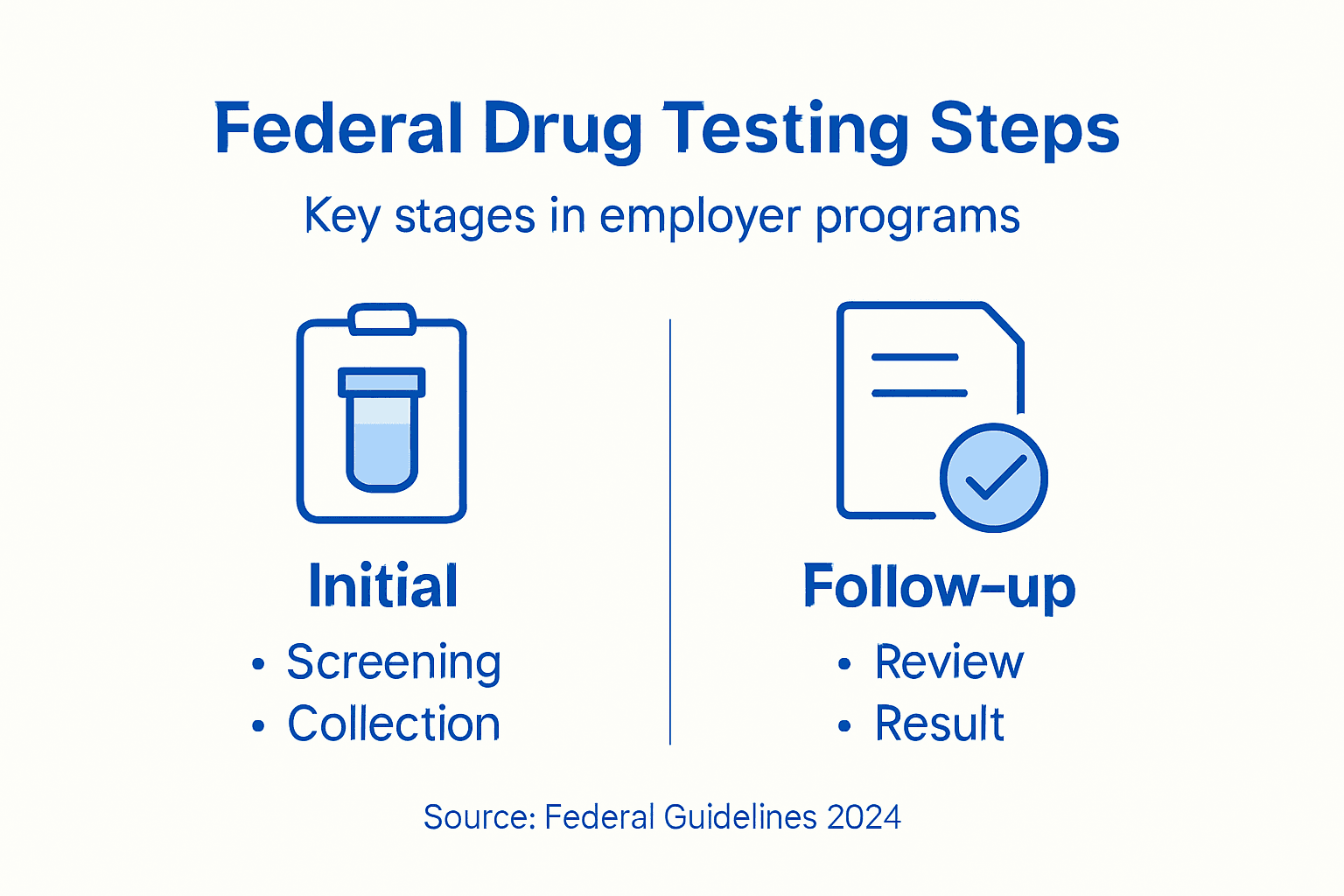 Federal Drug Testing Steps

Key stages in employer programs

Initial

• Screening
• Collection

Follow-up

• Review
• Result

Source: Federal Guidelines 2024