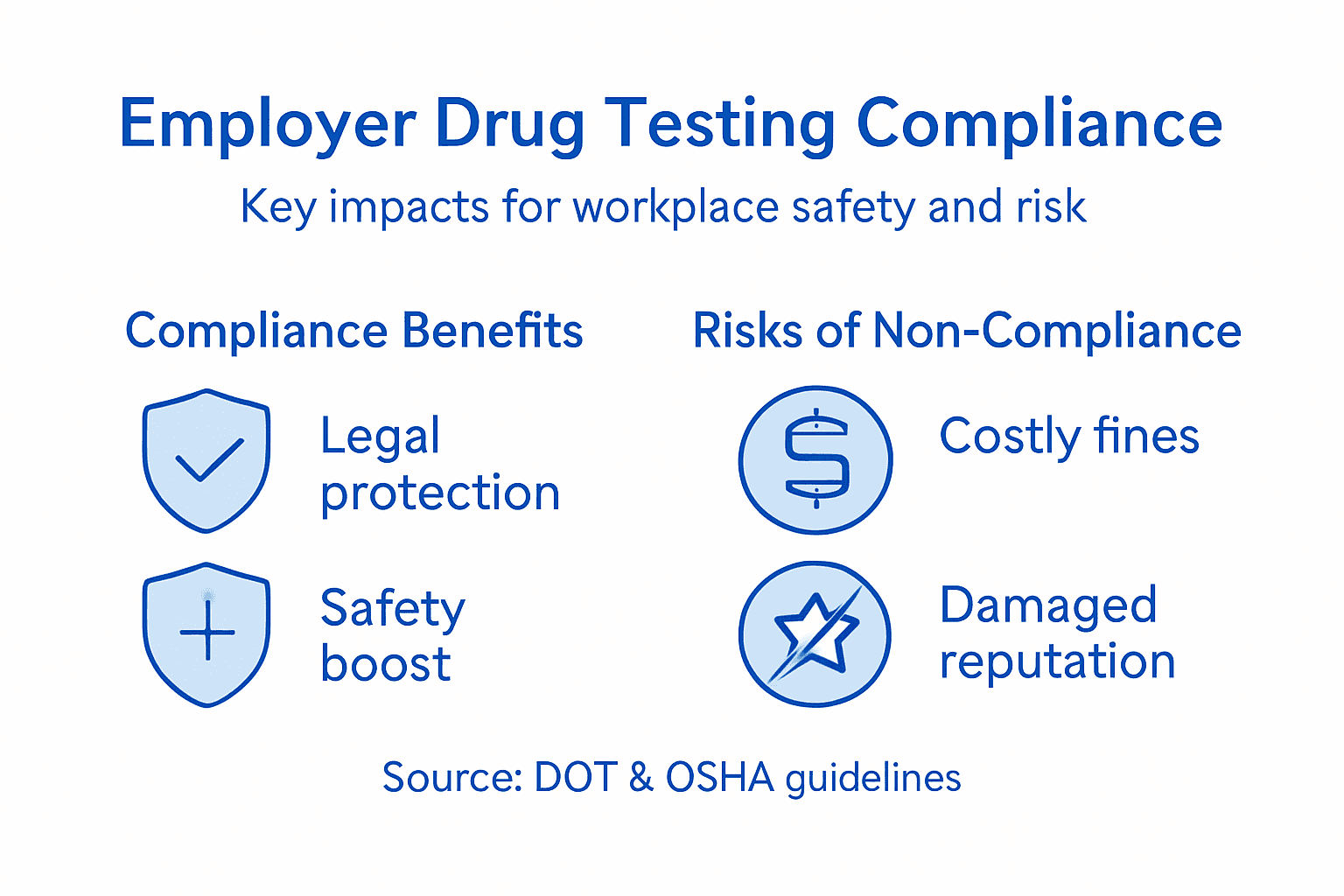 Employer Drug Testing Compliance

Key impacts for workplace safety and risk

Compliance Benefits

Legal protection

Safety boost

Risks of Non-Compliance

Costly fines

Damaged reputation

Source: DOT & OSHA guidelines