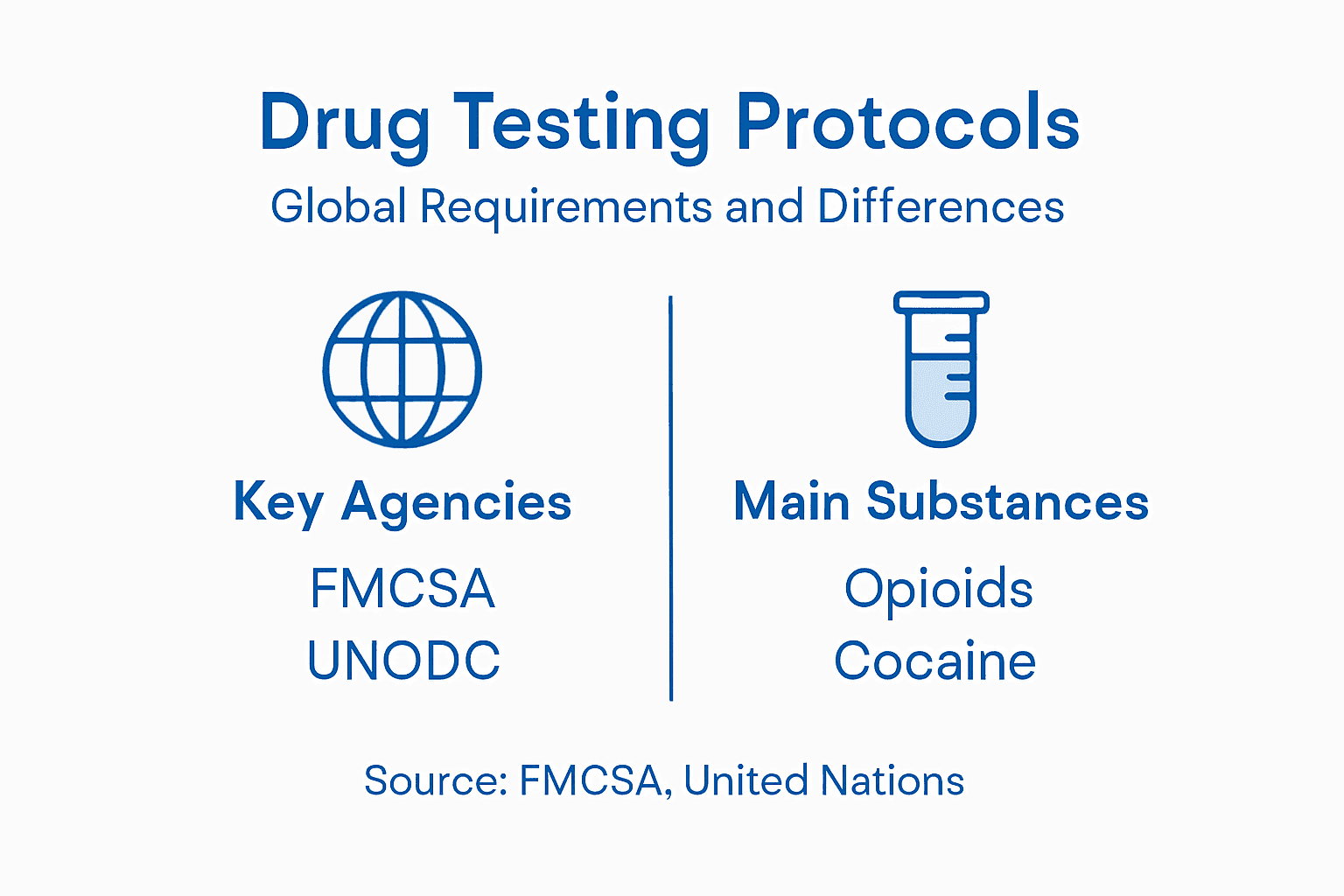 Drug Testing Protocols
Global Requirements and Differences

Key Agencies
FMCSA
UNODC

Main Substances
Opioids
Cocaine

Source: FMCSA, United Nations