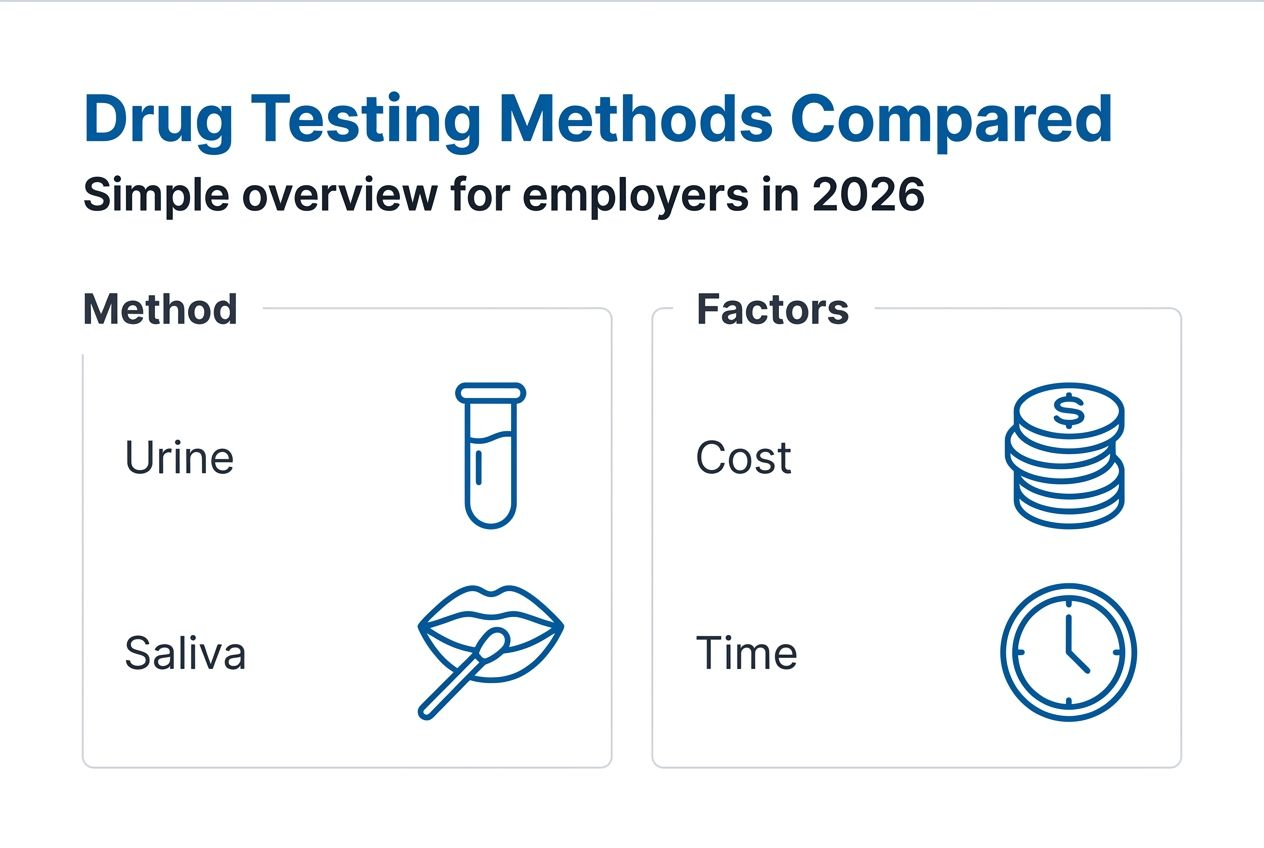 Drug Testing Methods Compared

Simple overview for employers in 2026

Method

Urine

Saliva

Factors

Cost

Time