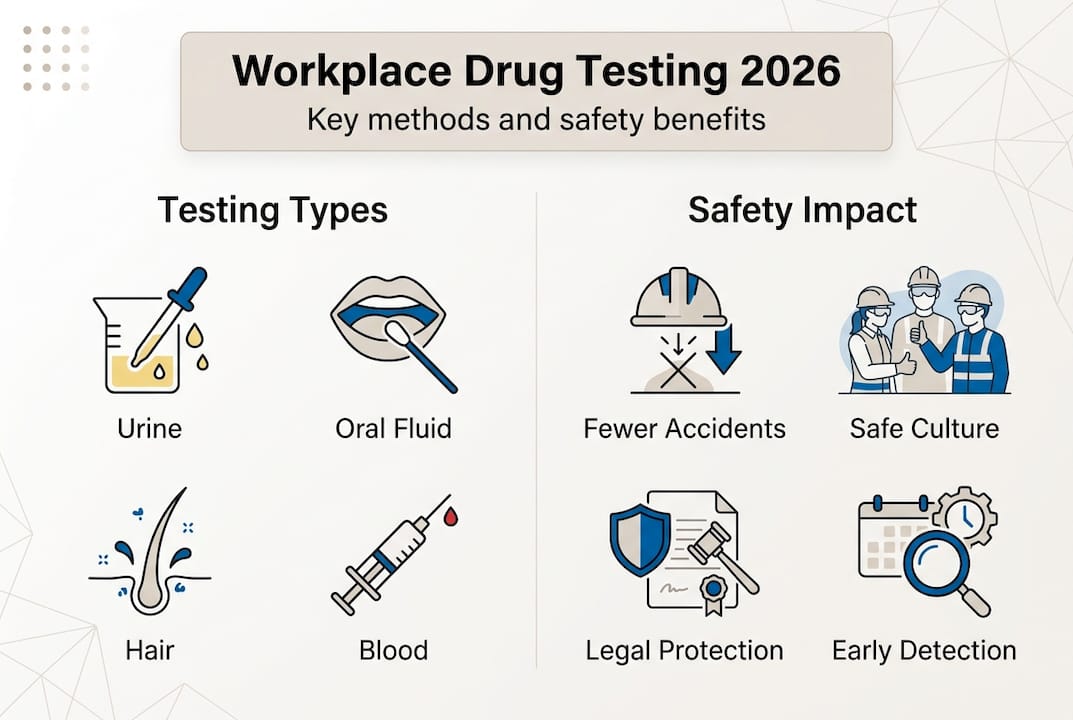 Workplace Drug Testing 2026
Key methods and safety benefits

Testing Types

Urine

Oral Fluid

Hair

Blood

Safety Impact

Fewer Accidents

Safe Culture

Legal Protection

Early Detection