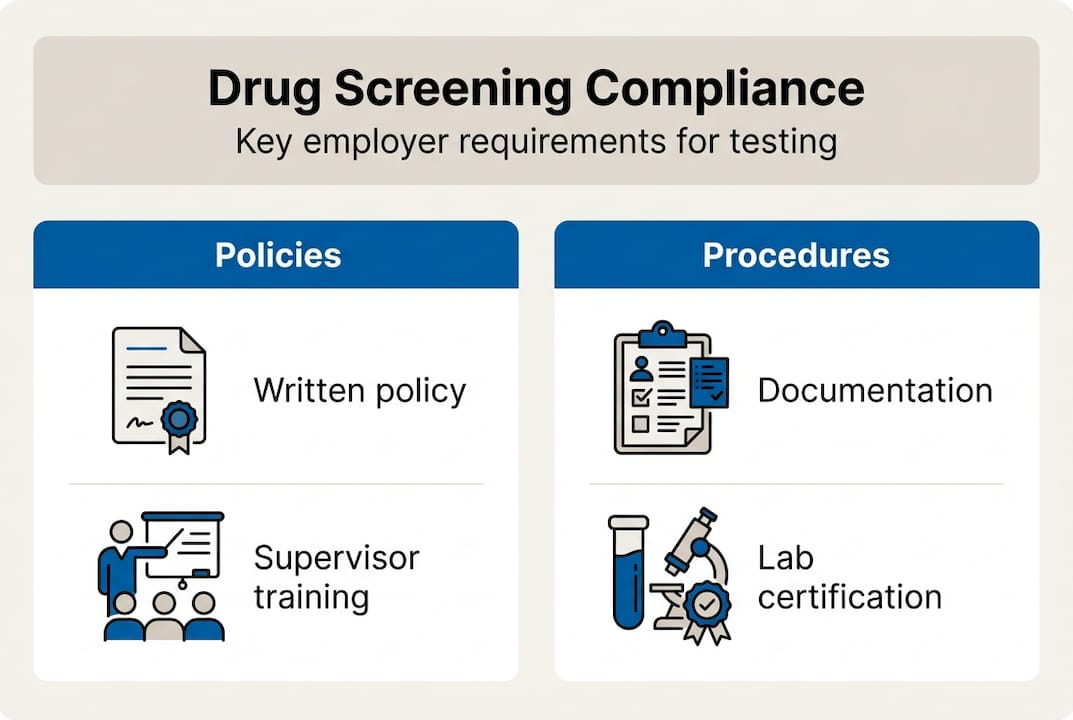 Drug Screening Compliance
Key employer requirements for testing

Policies

Written policy

Supervisor training

Procedures

Documentation

Lab certification