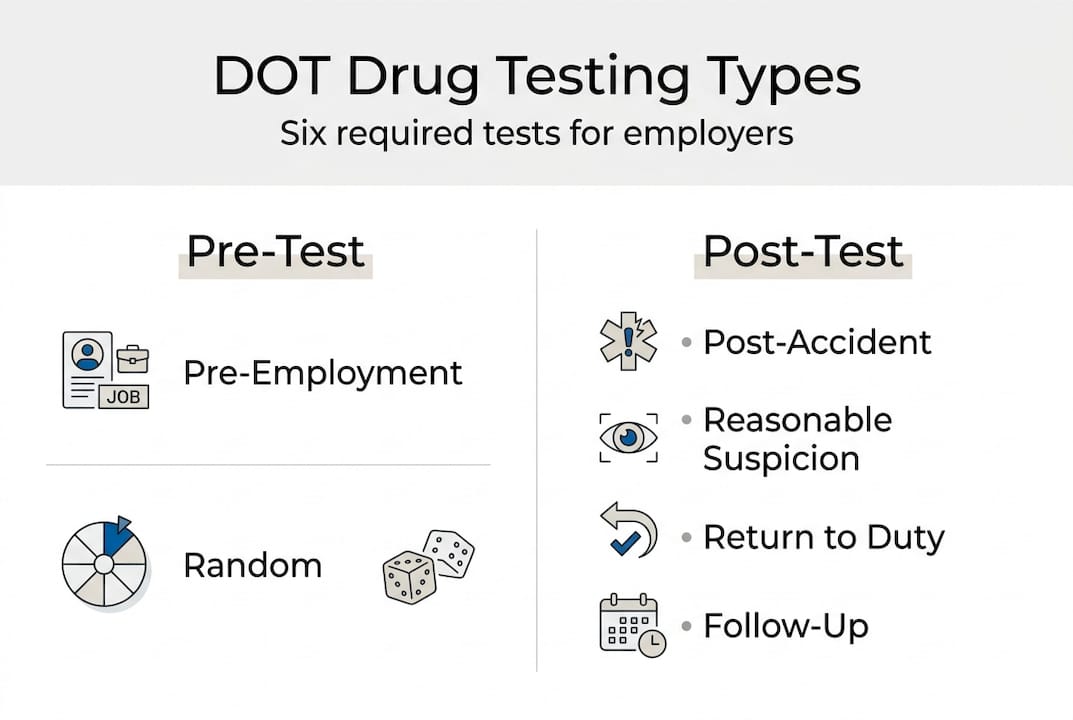 DOT Drug Testing Types

Six required tests for employers

Pre-Test

JOB

Pre-Employment

Random

Post-Test

• Post-Accident

• Reasonable Suspicion

• Return to Duty

• Follow-Up