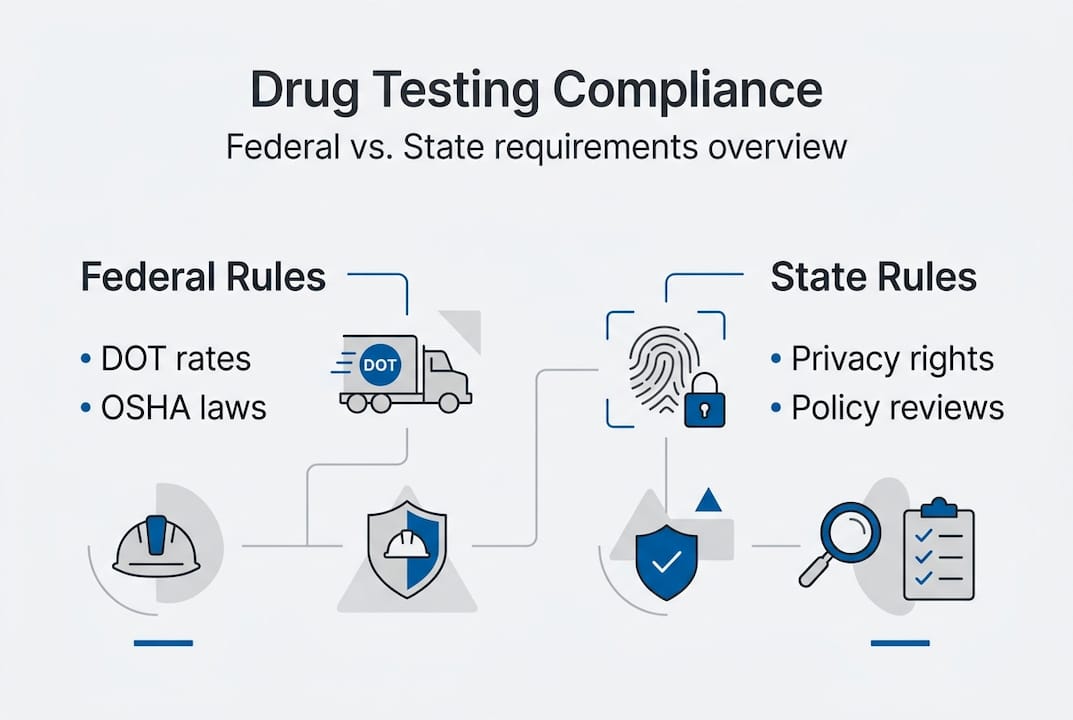 Drug Testing Compliance

Federal vs. State requirements overview

Federal Rules

• DOT rates
• OSHA laws

DOT

State Rules

• Privacy rights
• Policy reviews