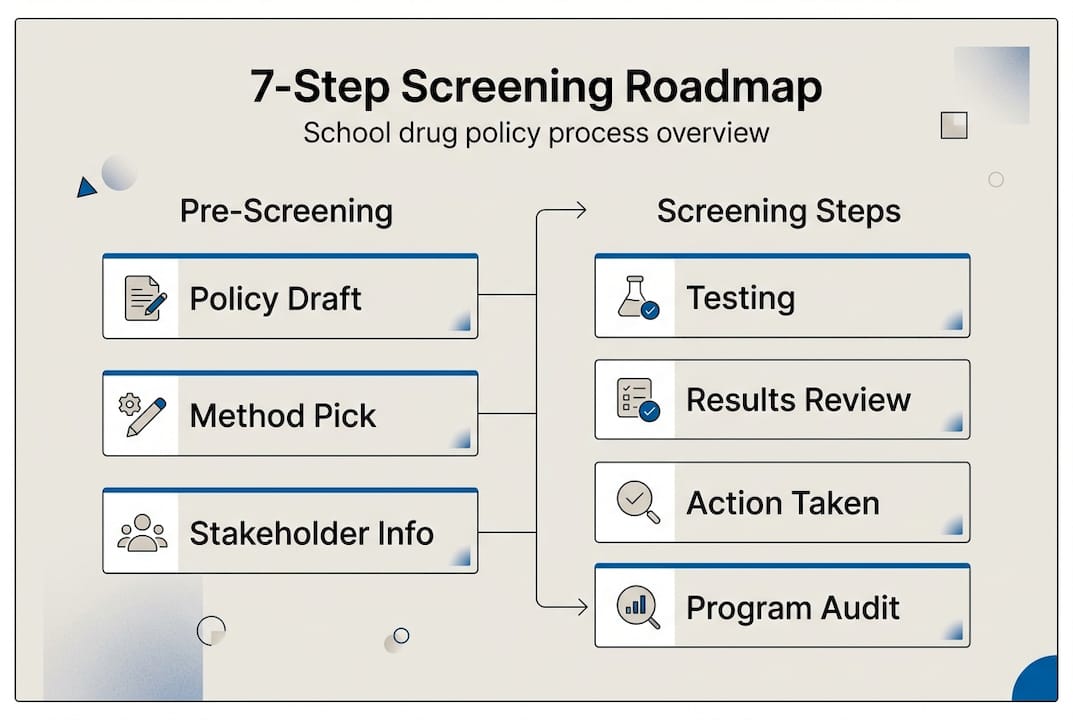 7-Step Screening Roadmap
School drug policy process overview

Pre-Screening

Policy Draft

Method Pick

Stakeholder Info

Screening Steps

Testing

Results Review

Action Taken

Program Audit