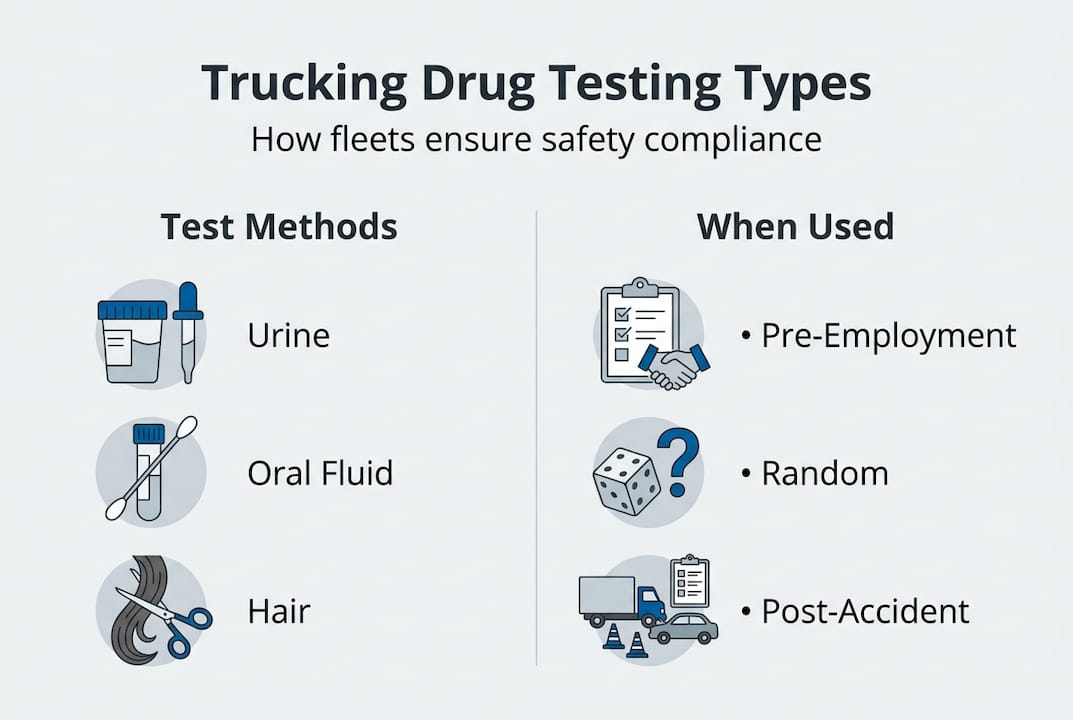 Trucking Drug Testing Types
How fleets ensure safety compliance

Test Methods

Urine

Oral Fluid

Hair

When Used

• Pre-Employment

• Random

• Post-Accident