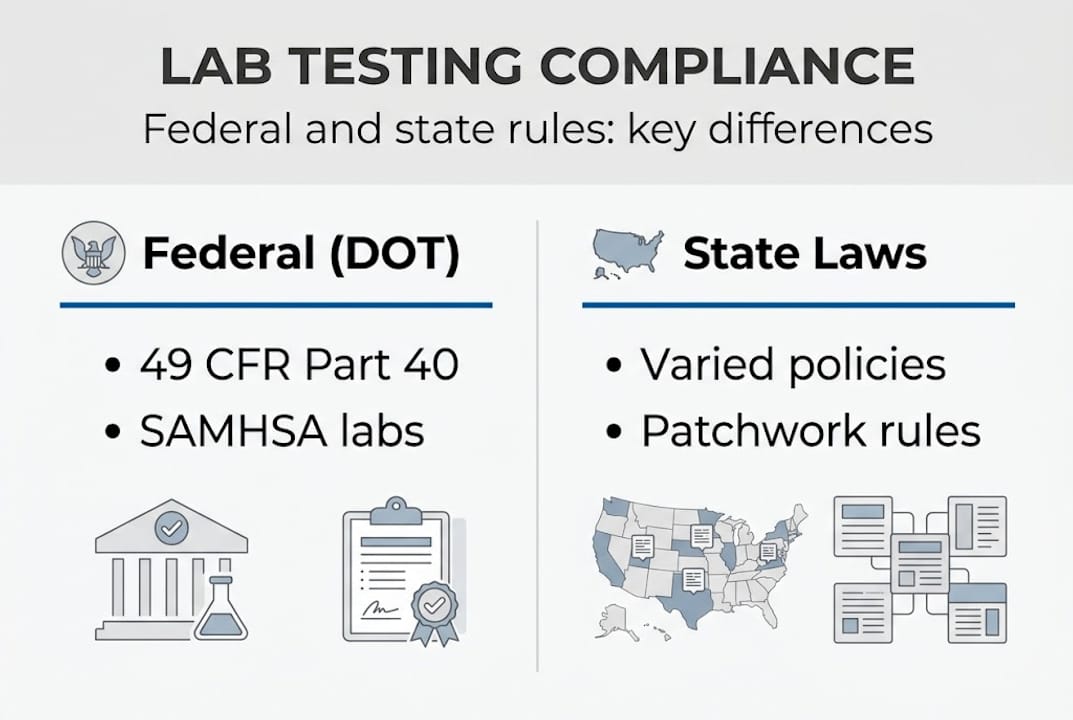 LAB TESTING COMPLIANCE
Federal and state rules: key differences

Federal (DOT)

• 49 CFR Part 40
• SAMHSA labs

State Laws

• Varied policies
• Patchwork rules