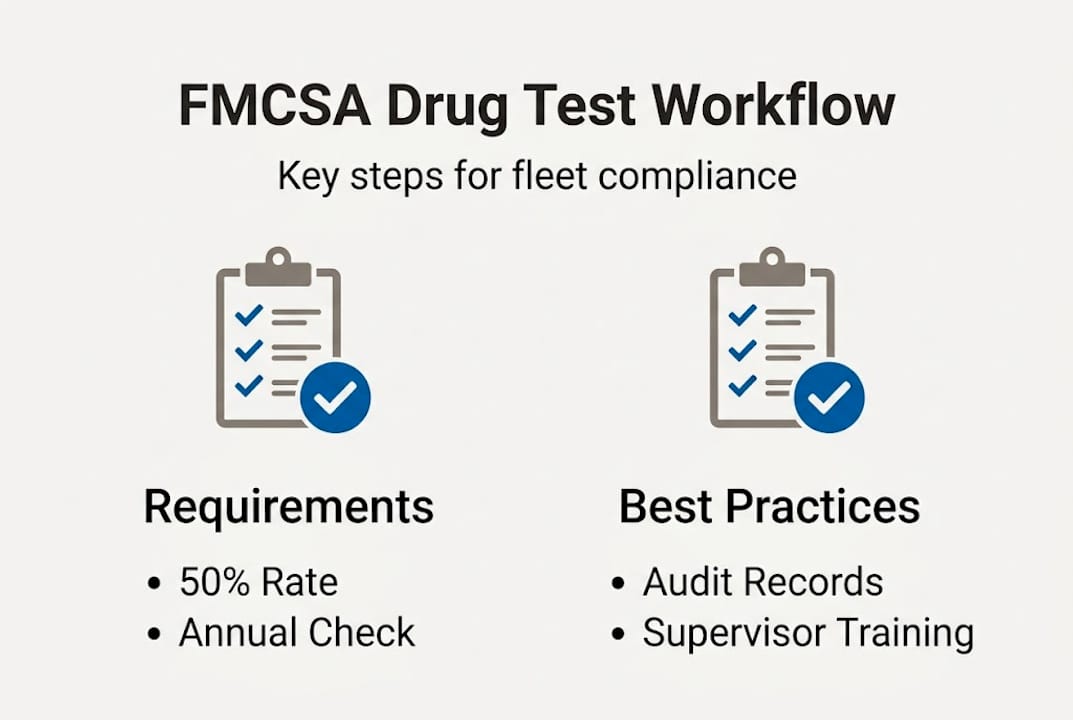 FMCSA Drug Test Workflow

Key steps for fleet compliance

Requirements

• 50% Rate
• Annual Check

Best Practices

• Audit Records
• Supervisor Training