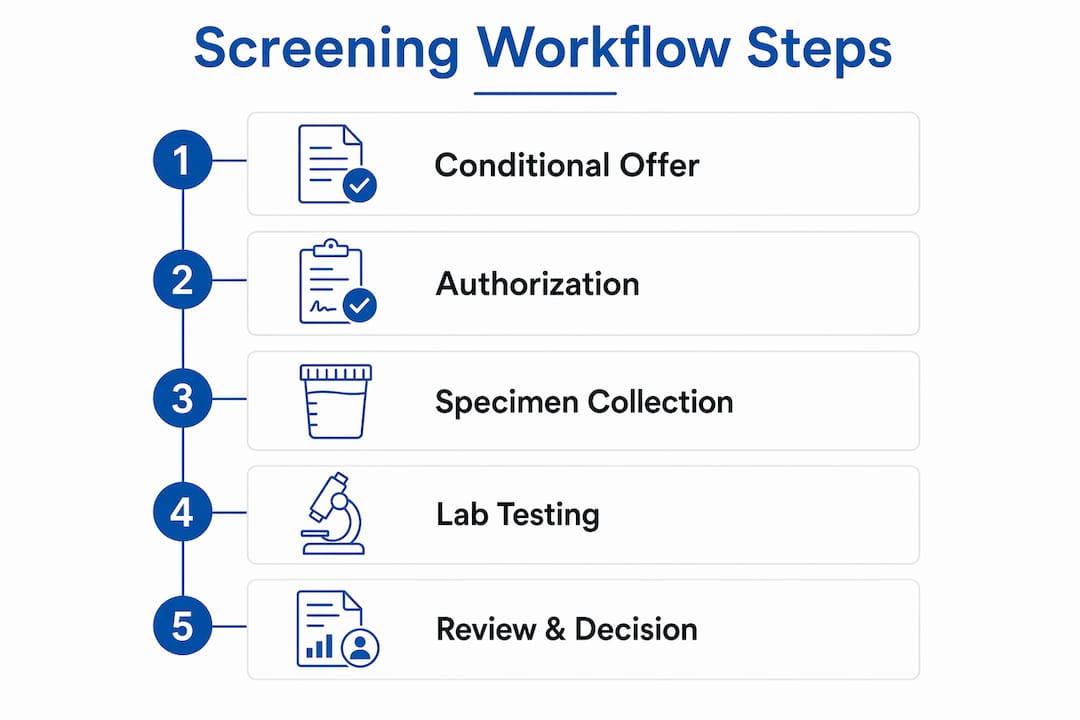 Screening Workflow Steps

1 Conditional Offer

2 Authorization

3 Specimen Collection

4 Lab Testing

5 Review & Decision