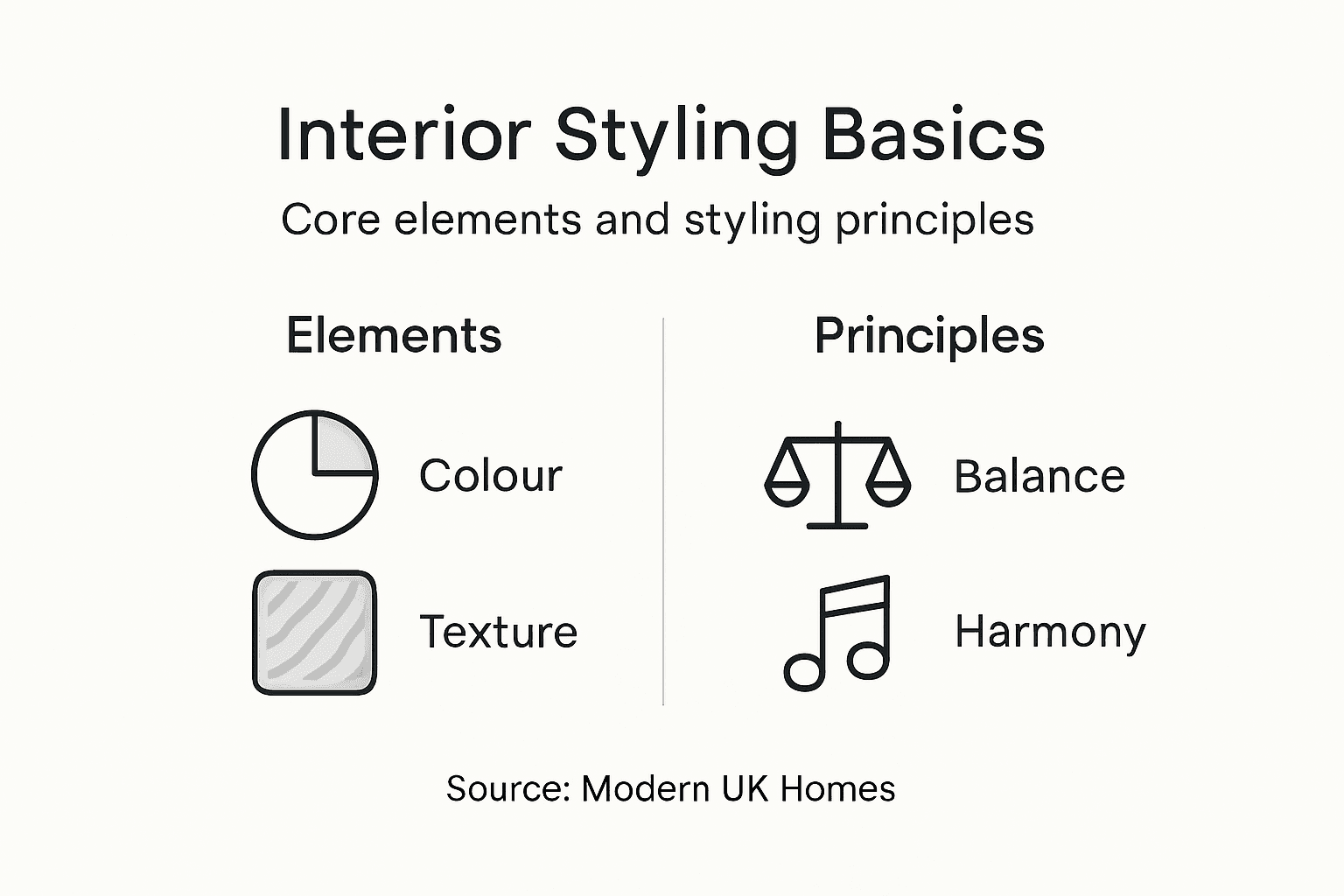 Interior Styling Basics

Core elements and styling principles

Elements

Colour

Texture

Principles

Balance

Harmony

Source: Modern UK Homes