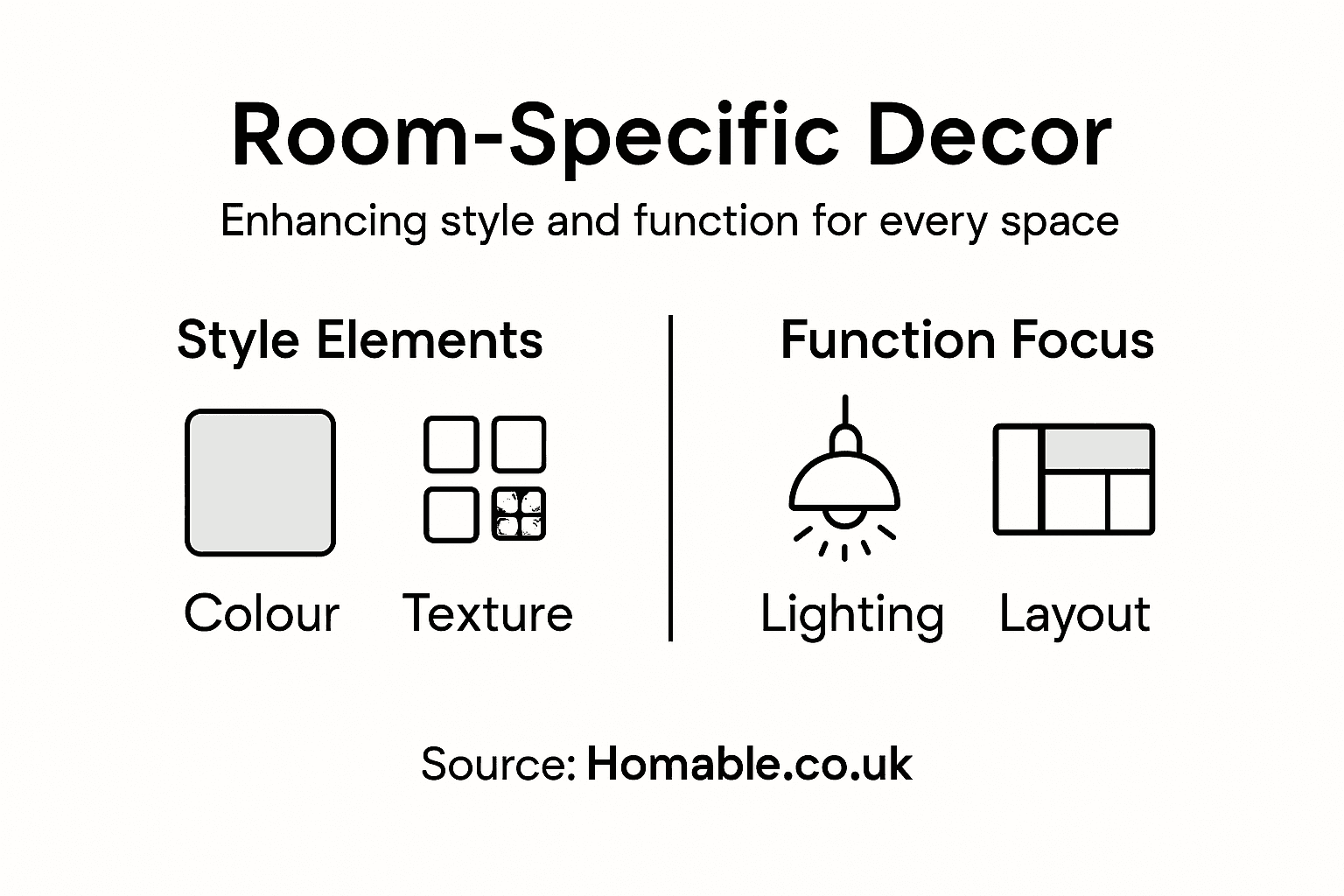 Room-Specific Decor

Enhancing style and function for every space

Style Elements

Colour

Texture

Function Focus

Lighting

Layout

Source: Homable.co.uk