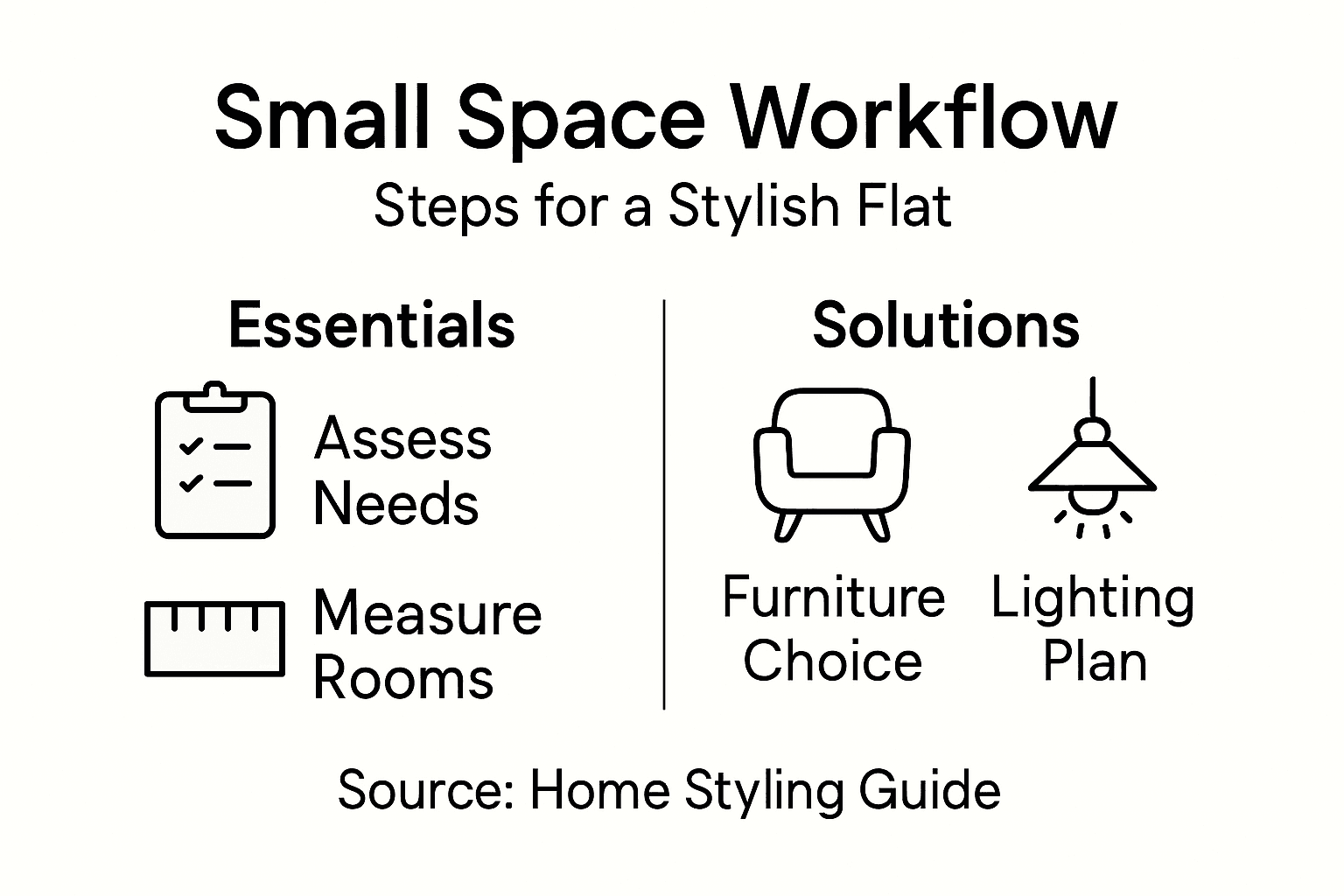 Small Space Workflow
Steps for a Stylish Flat

Essentials

Assess Needs

Measure Rooms

Solutions

Furniture Choice

Lighting Plan

Source: Home Styling Guide