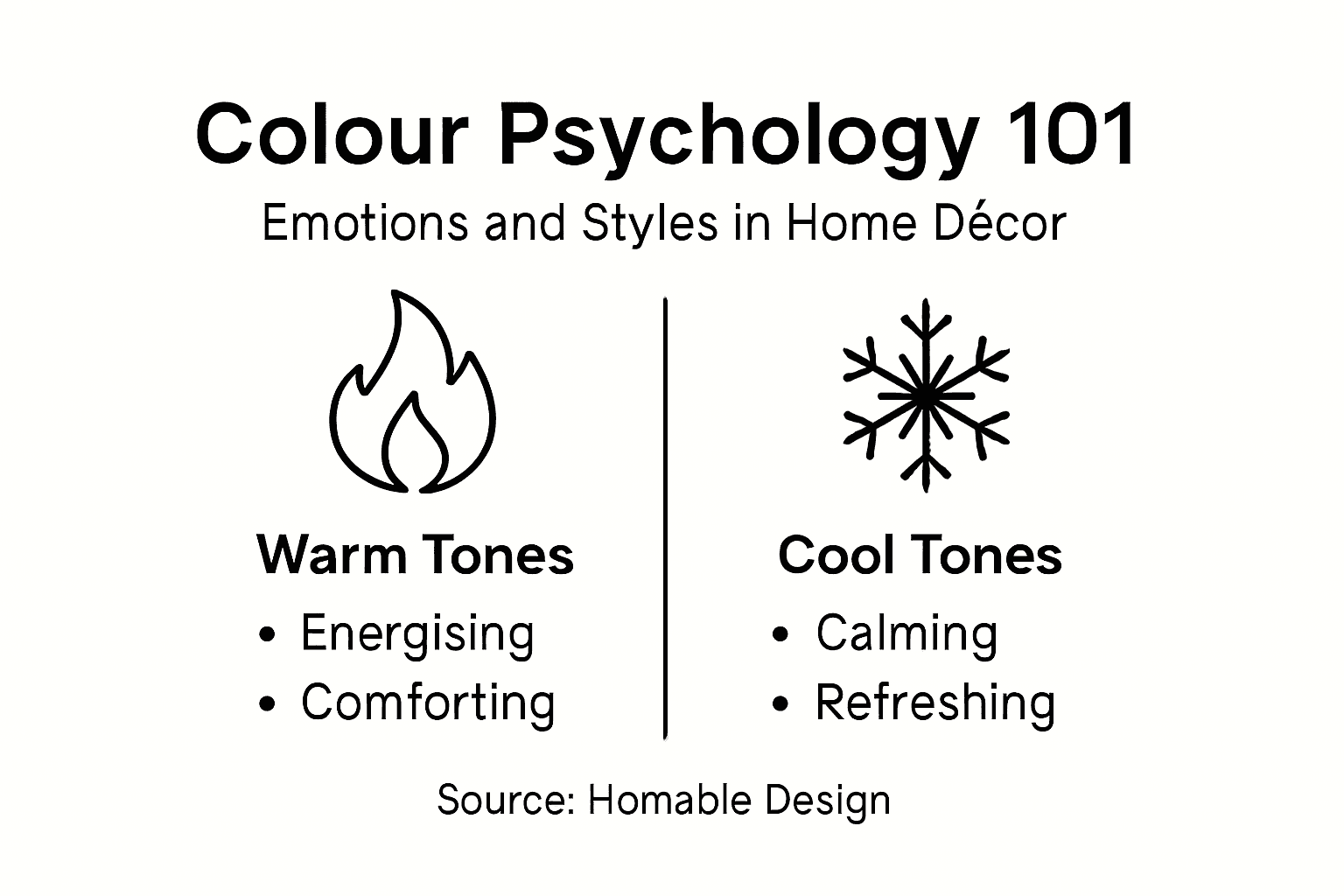 Colour Psychology 101

Emotions and Styles in Home Décor

Warm Tones
• Energising
• Comforting

Cool Tones
• Calming
• Refreshing

Source: Homable Design