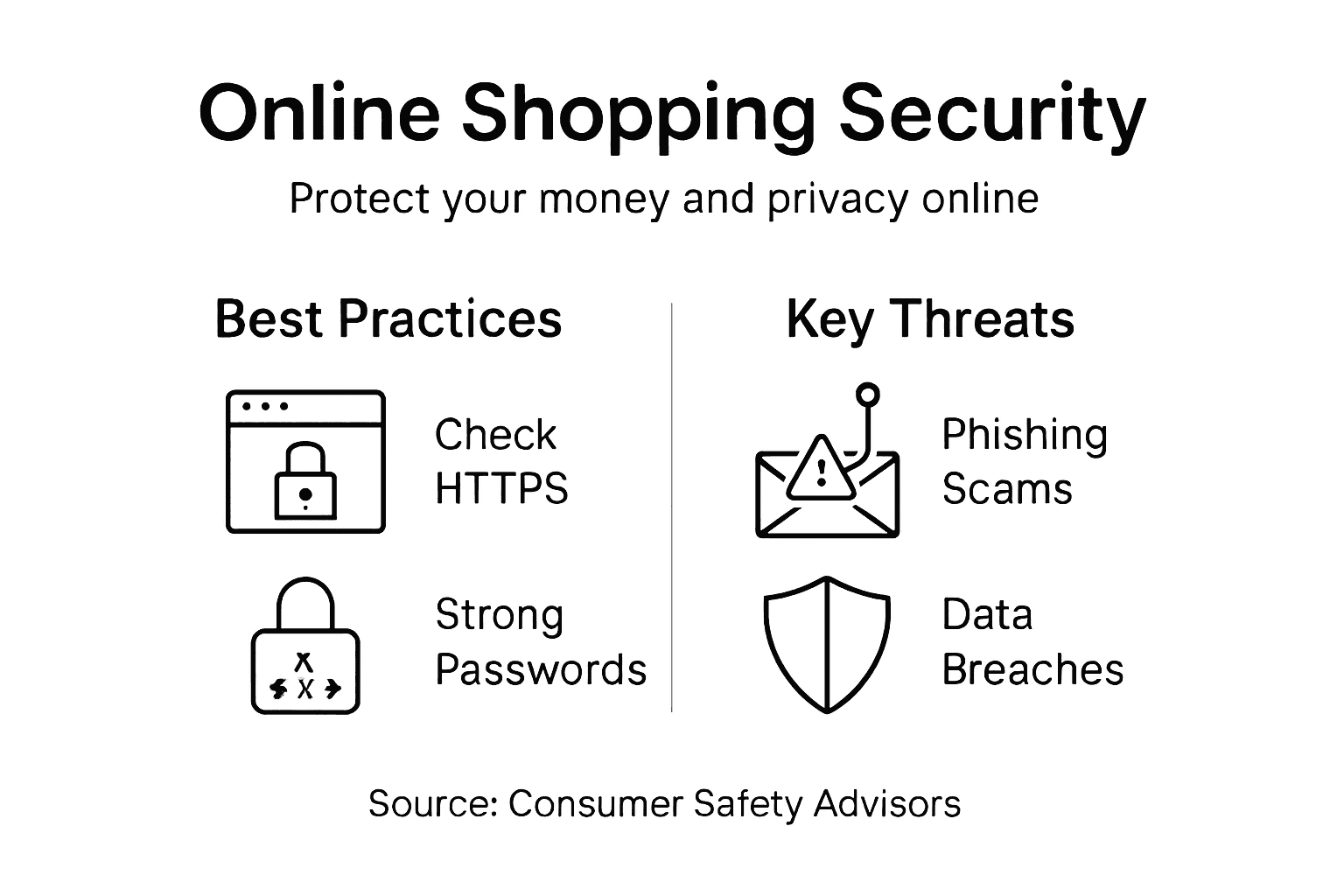 Online Shopping Security

Protect your money and privacy online

Best Practices

Check HTTPS

Strong Passwords

Key Threats

Phishing Scams

Data Breaches

Source: Consumer Safety Advisors