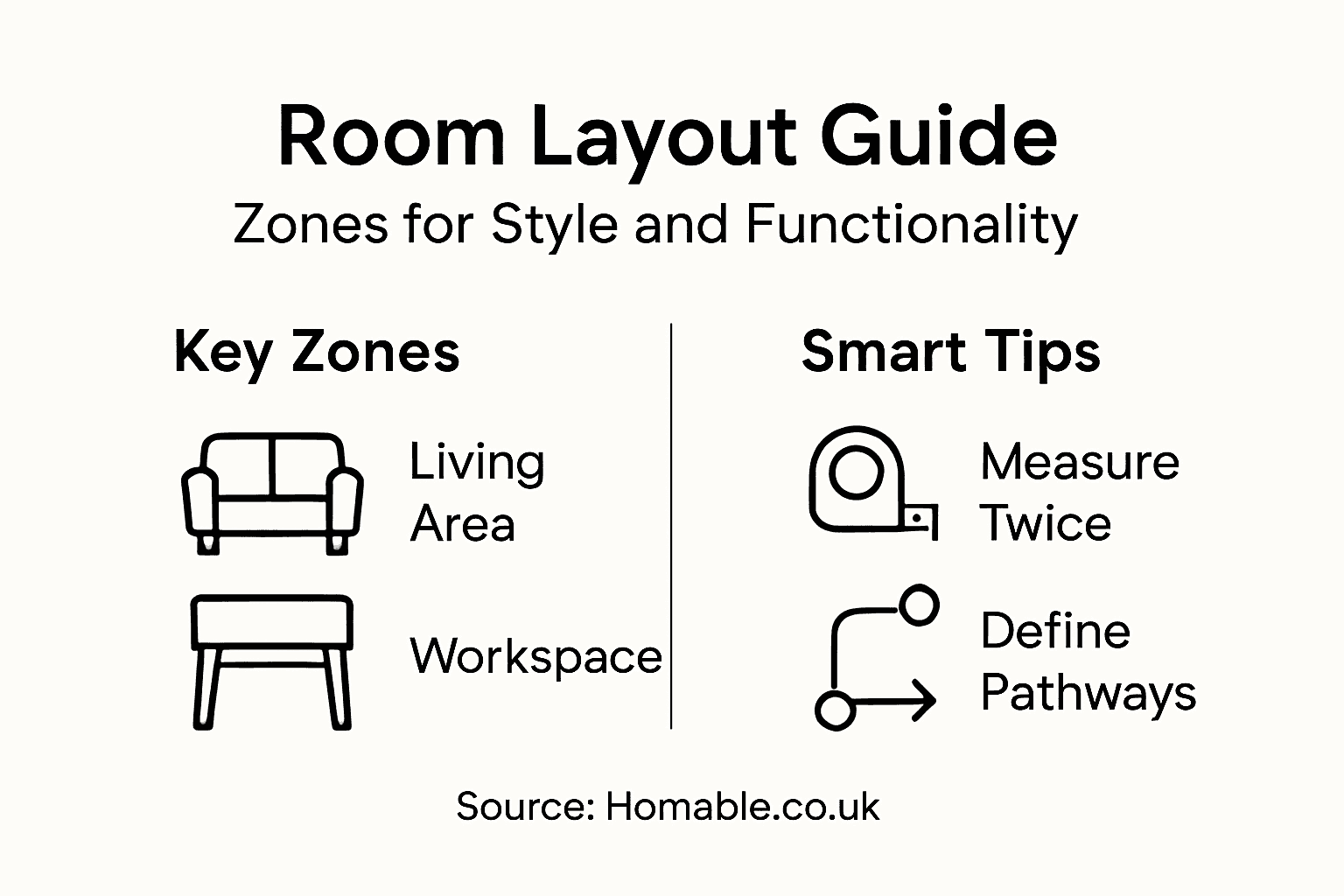 Room Layout Guide

Zones for Style and Functionality

Key Zones

Living Area

Workspace

Smart Tips

Measure Twice

Define Pathways

Source: Homable.co.uk