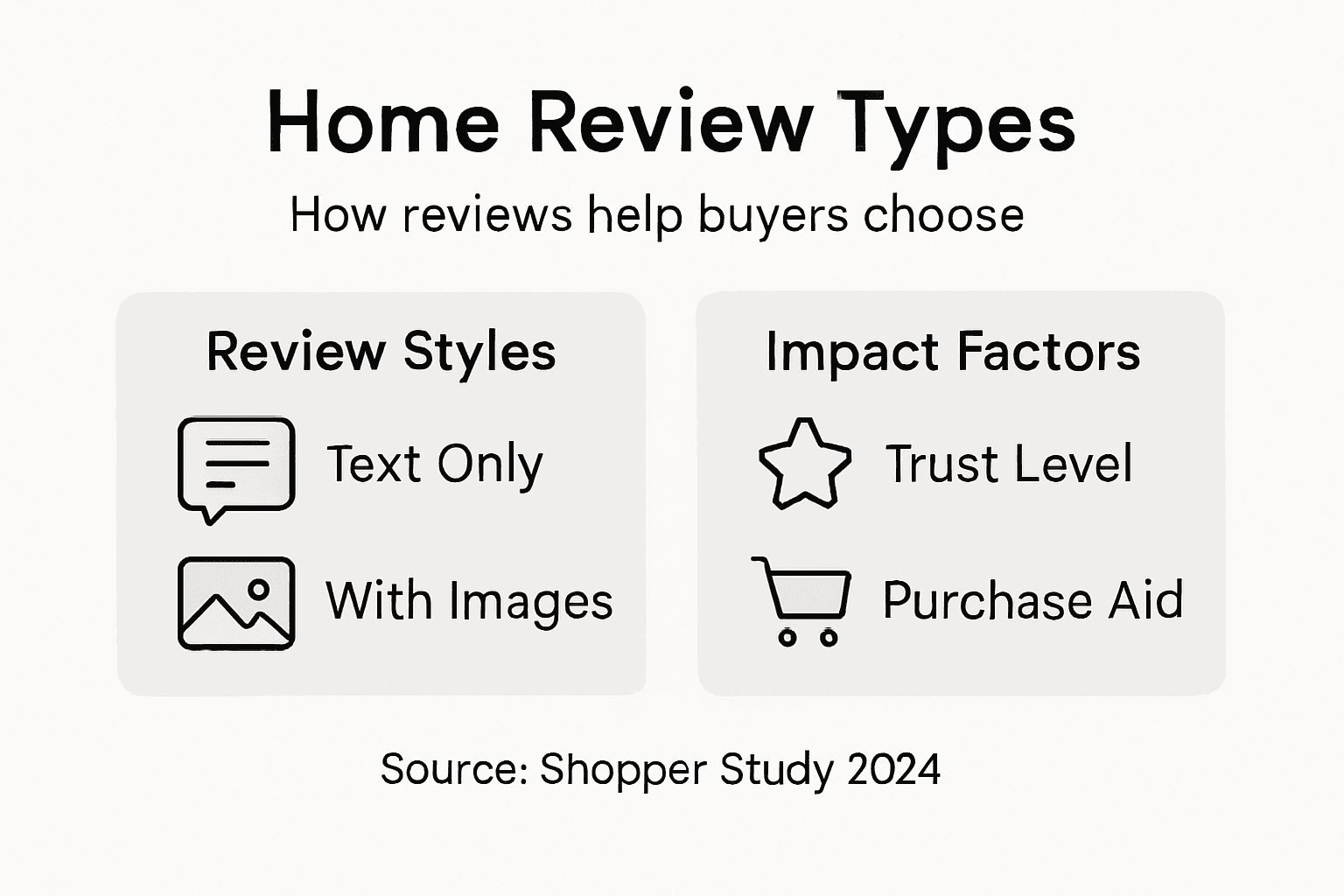 Home Review Types

How reviews help buyers choose

Review Styles

Text Only

With Images

Impact Factors

Trust Level

Purchase Aid

Source: Shopper Study 2024