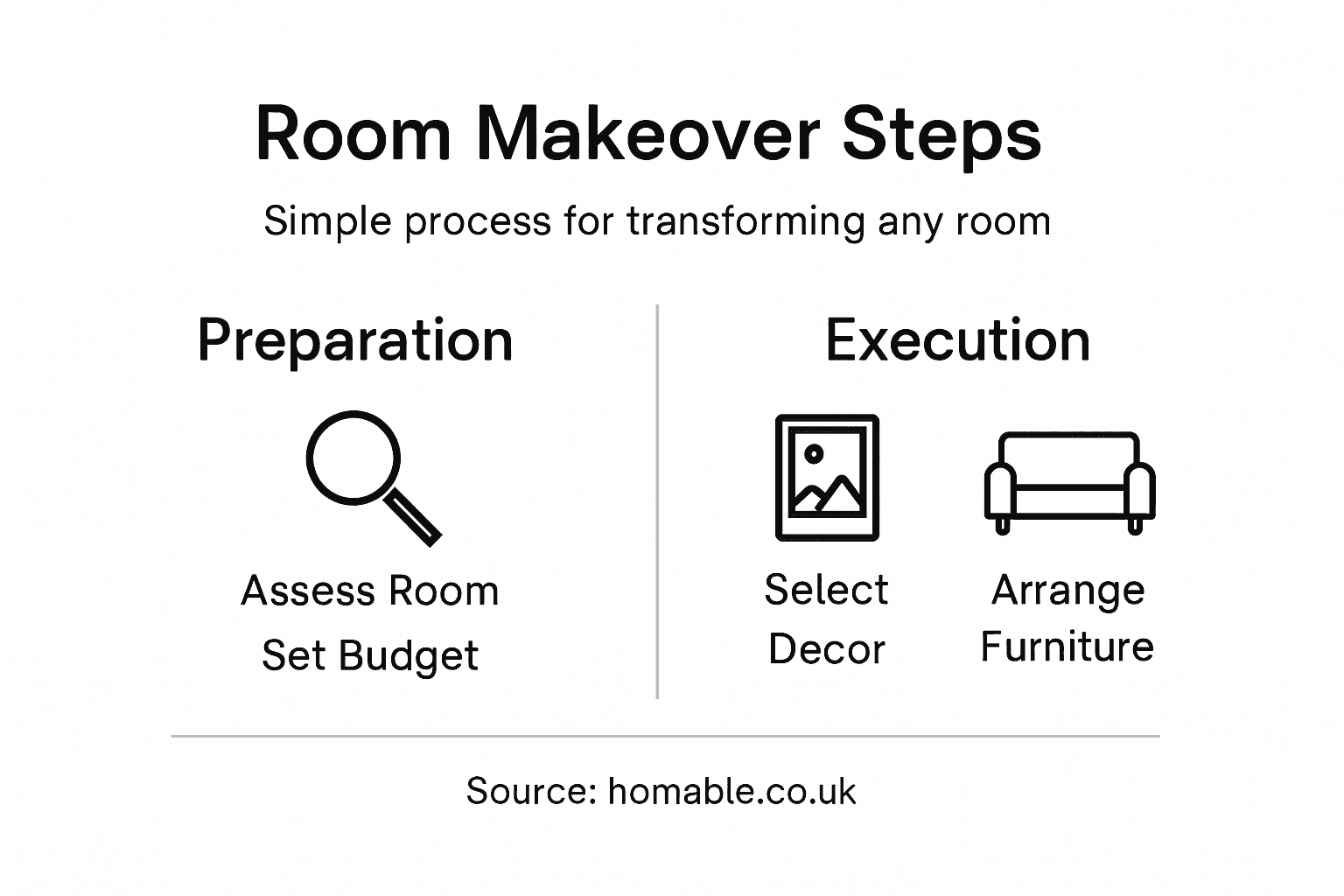 Room Makeover Steps

Simple process for transforming any room

Preparation

Assess Room
Set Budget

Execution

Select Decor

Arrange Furniture

Source: homable.co.uk