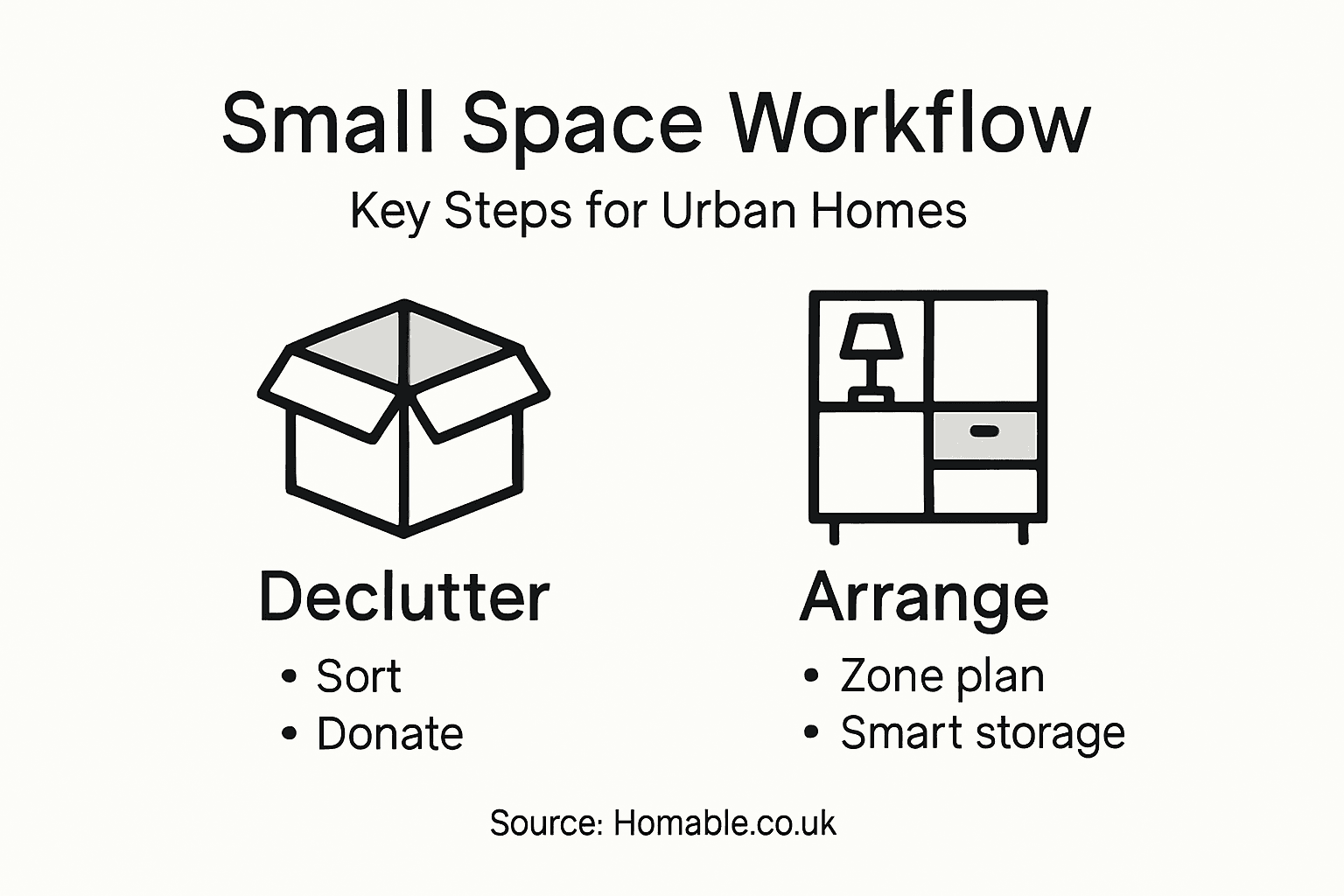 Small Space Workflow

Key Steps for Urban Homes

Declutter

• Sort
• Donate

Arrange

• Zone plan
• Smart storage

Source: Homable.co.uk