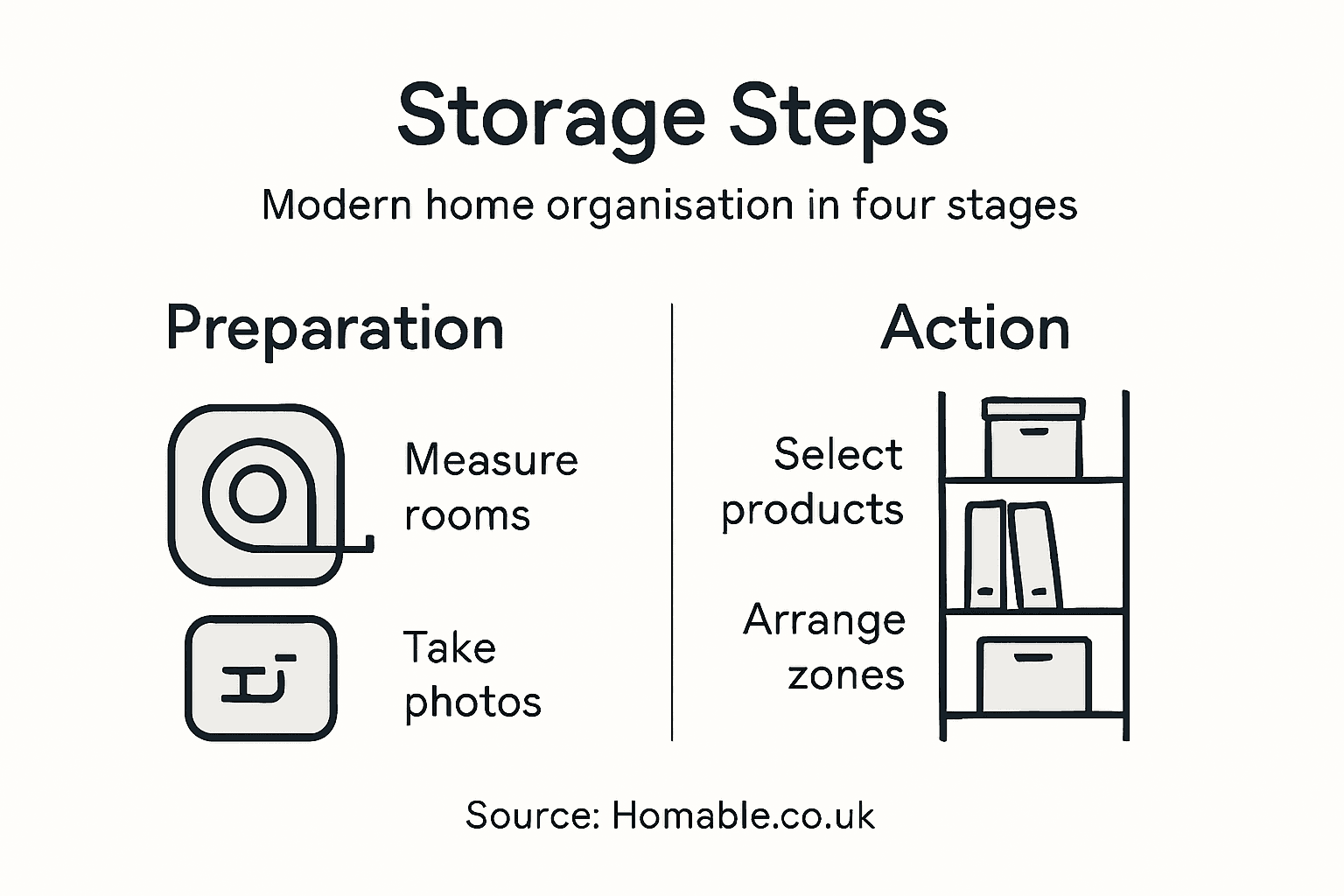 Storage Steps

Modern home organisation in four stages

Preparation

Measure rooms

Take photos

Action

Select products

Arrange zones

Source: Homable.co.uk