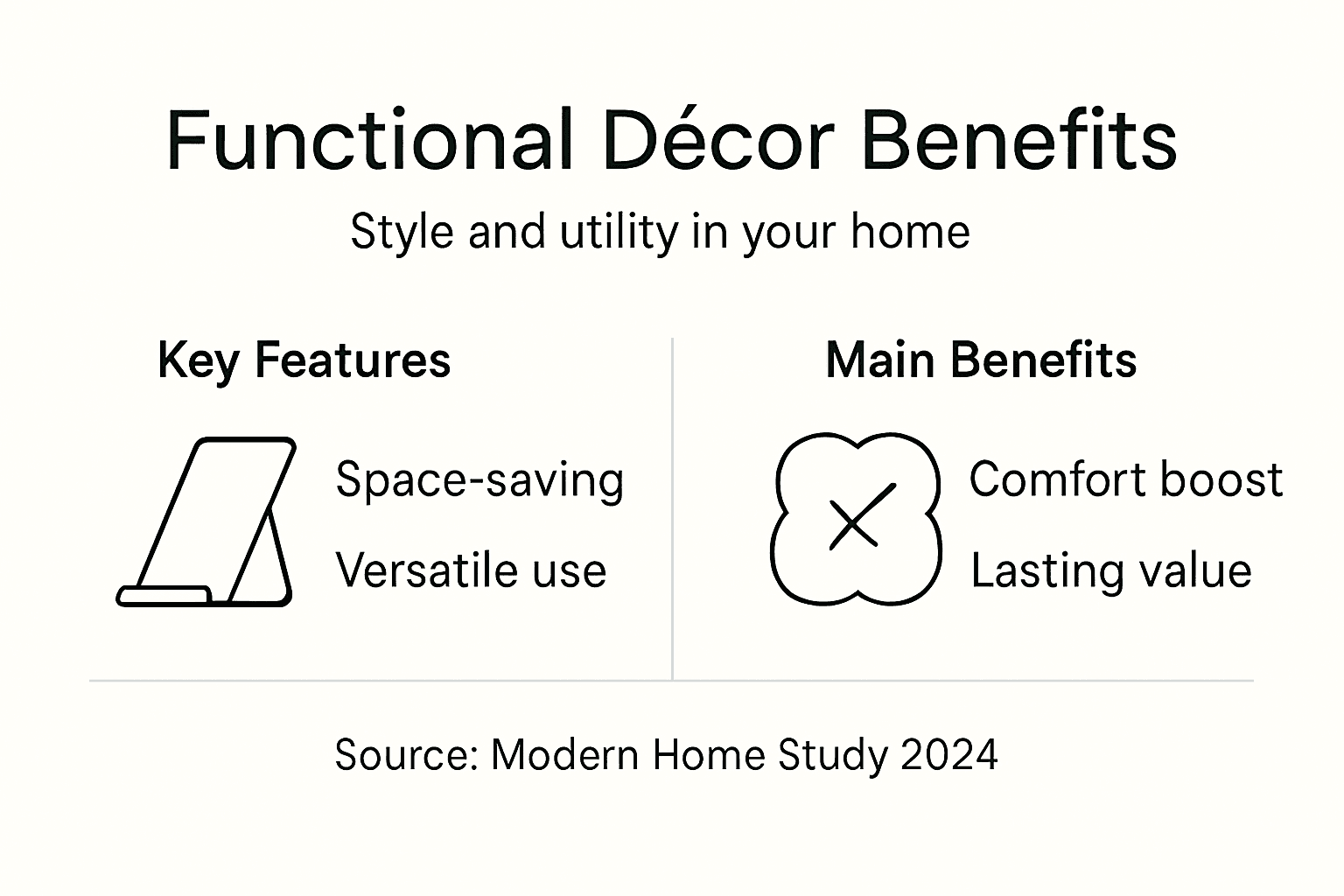 Functional Décor Benefits

Style and utility in your home

Key Features

Space-saving

Versatile use

Main Benefits

Comfort boost

Lasting value

Source: Modern Home Study 2024