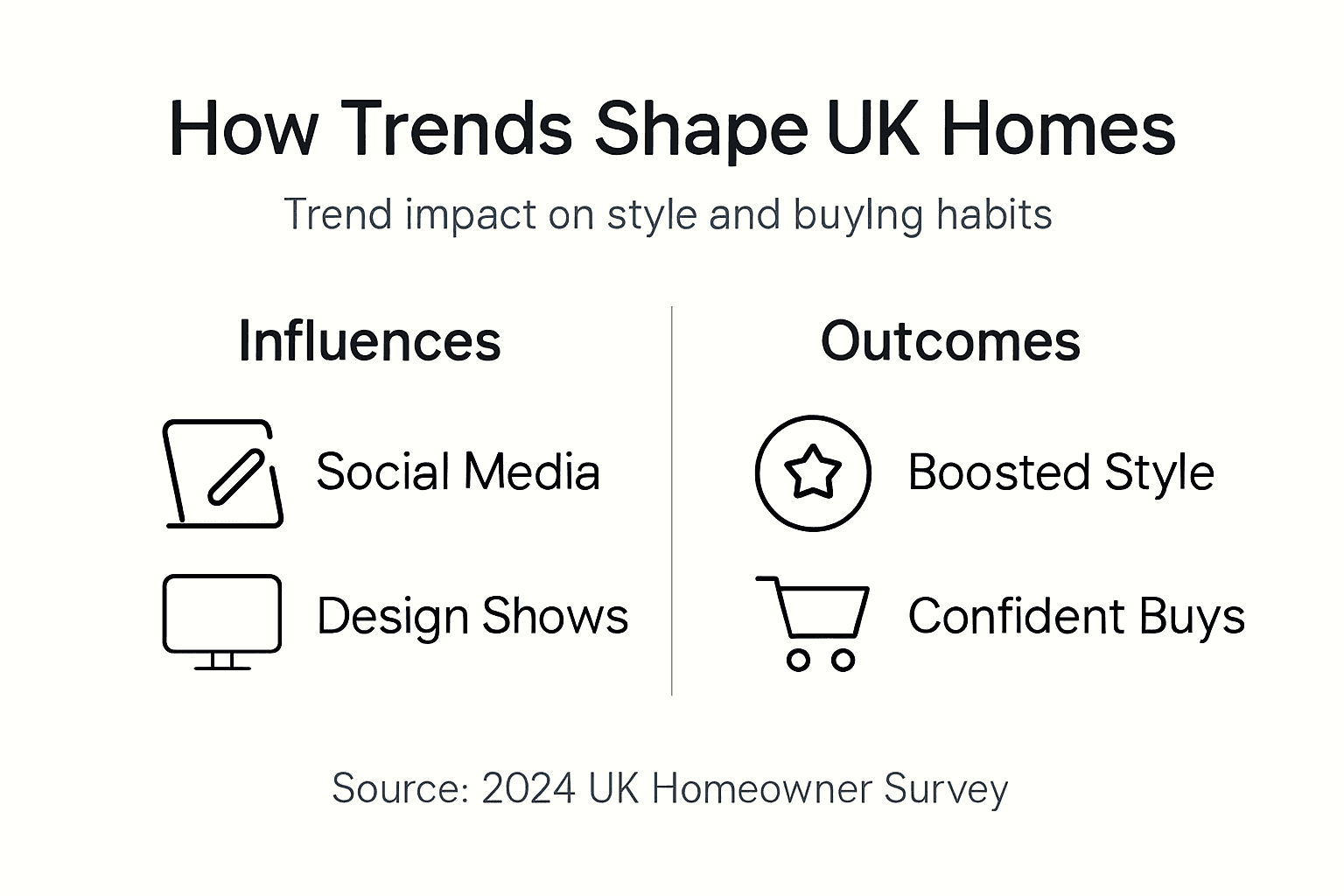 How Trends Shape UK Homes

Trend impact on style and buyIng habits

Influences

Social Media

Design Shows

Outcomes

Boosted Style

Confident Buys

Source: 2024 UK Homeowner Survey