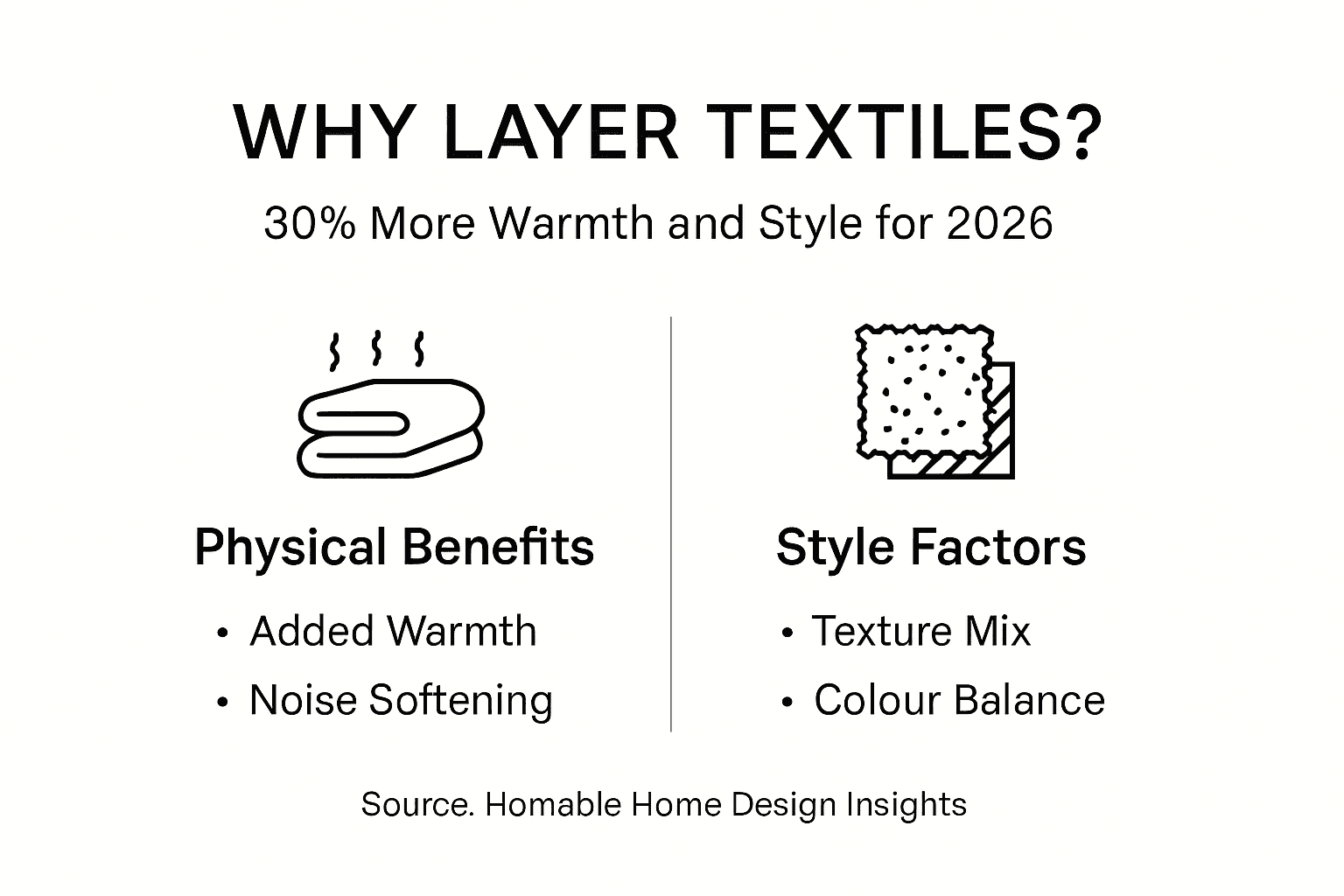 WHY LAYER TEXTILES?

30% More Warmth and Style for 2026

Physical Benefits

• Added Warmth
• Noise Softening

Style Factors

• Texture Mix
• Colour Balance

Source. Homable Home Design Insights