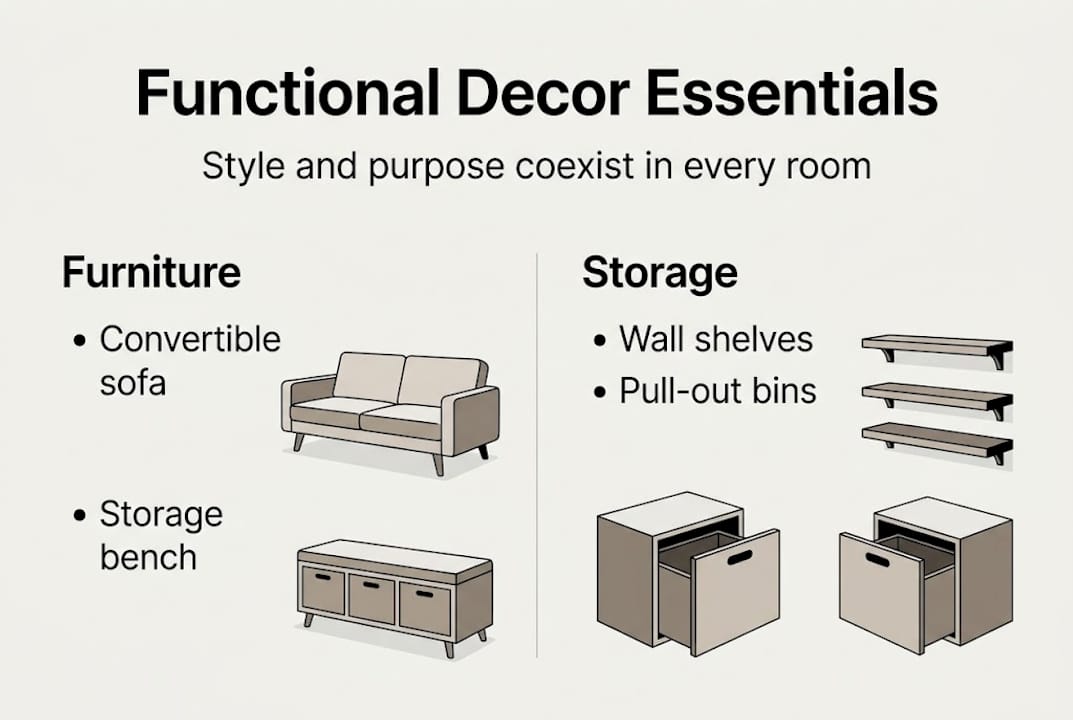 Functional Decor Essentials

Style and purpose coexist in every room

Furniture

• Convertible sofa

• Storage bench

Storage

• Wall shelves
• Pull-out bins