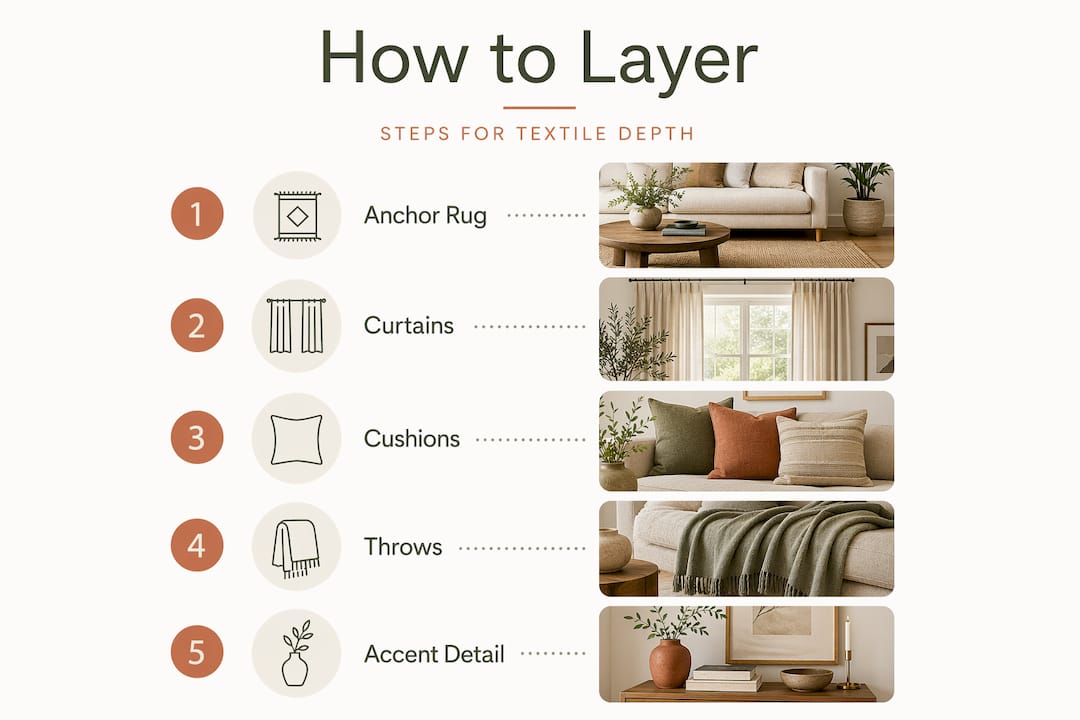 How to Layer

STEPS FOR TEXTILE DEPTH

1 Anchor Rug

2 Curtains

3 Cushions

4 Throws

5 Accent Detail