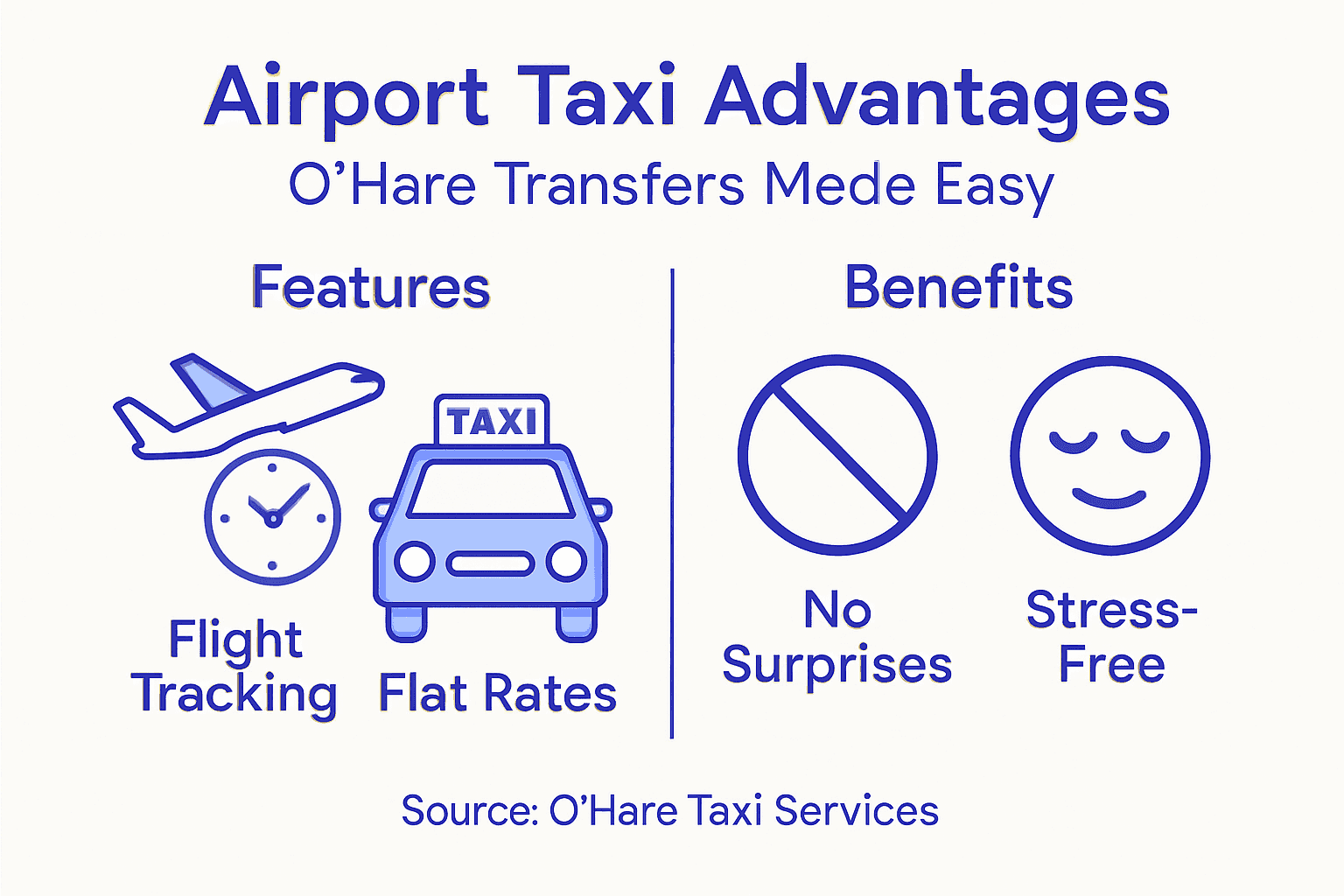 Airport Taxi Advantages

O’Hare Transfers Mede Easy

Features

TAXI

Flight Tracking

Flat Rates

Benefits

No Surprises

Stress-Free

Source: O’Hare Taxi Services