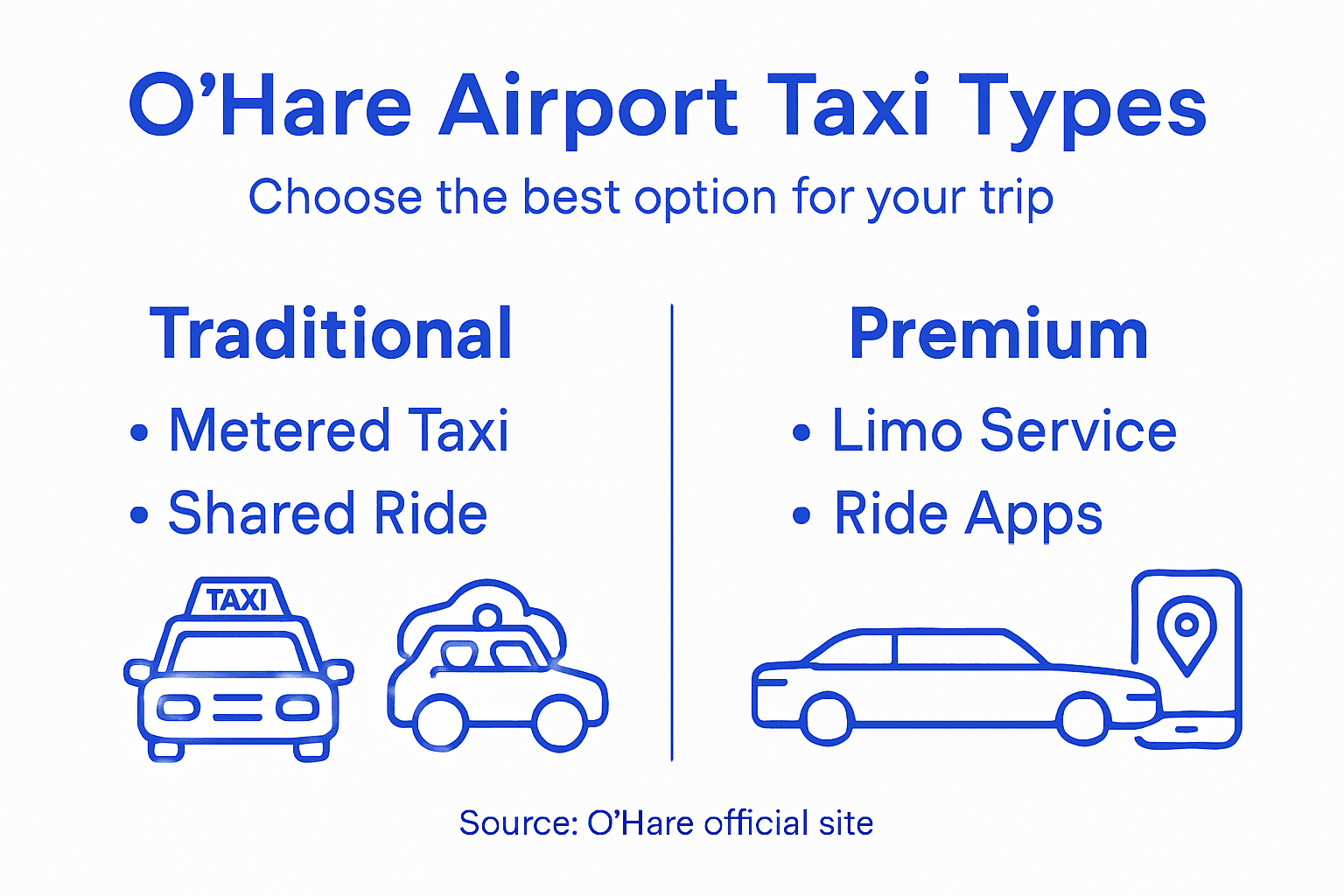 O’Hare Airport Taxi Types

Choose the best option for your trip

Traditional

• Metered Taxi
• Shared Ride

TAXI

Premium

• Limo Service
• Ride Apps

Source: O’Hare official site