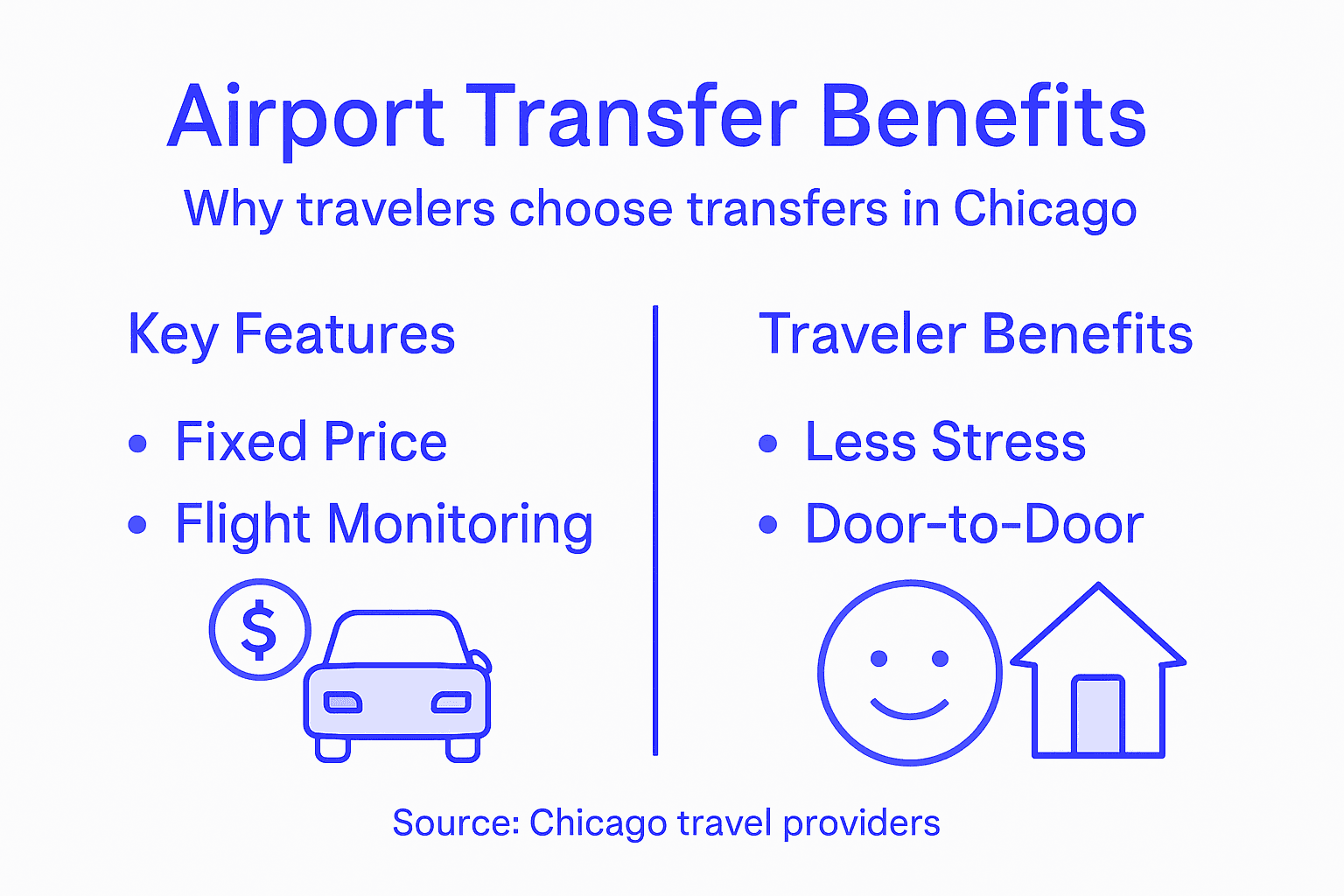 Airport Transfer Benefits

Why travelers choose transfers in Chicago

Key Features

• Fixed Price
• Flight Monitoring

$

Traveler Benefits

• Less Stress
• Door-to-Door

Source: Chicago travel providers