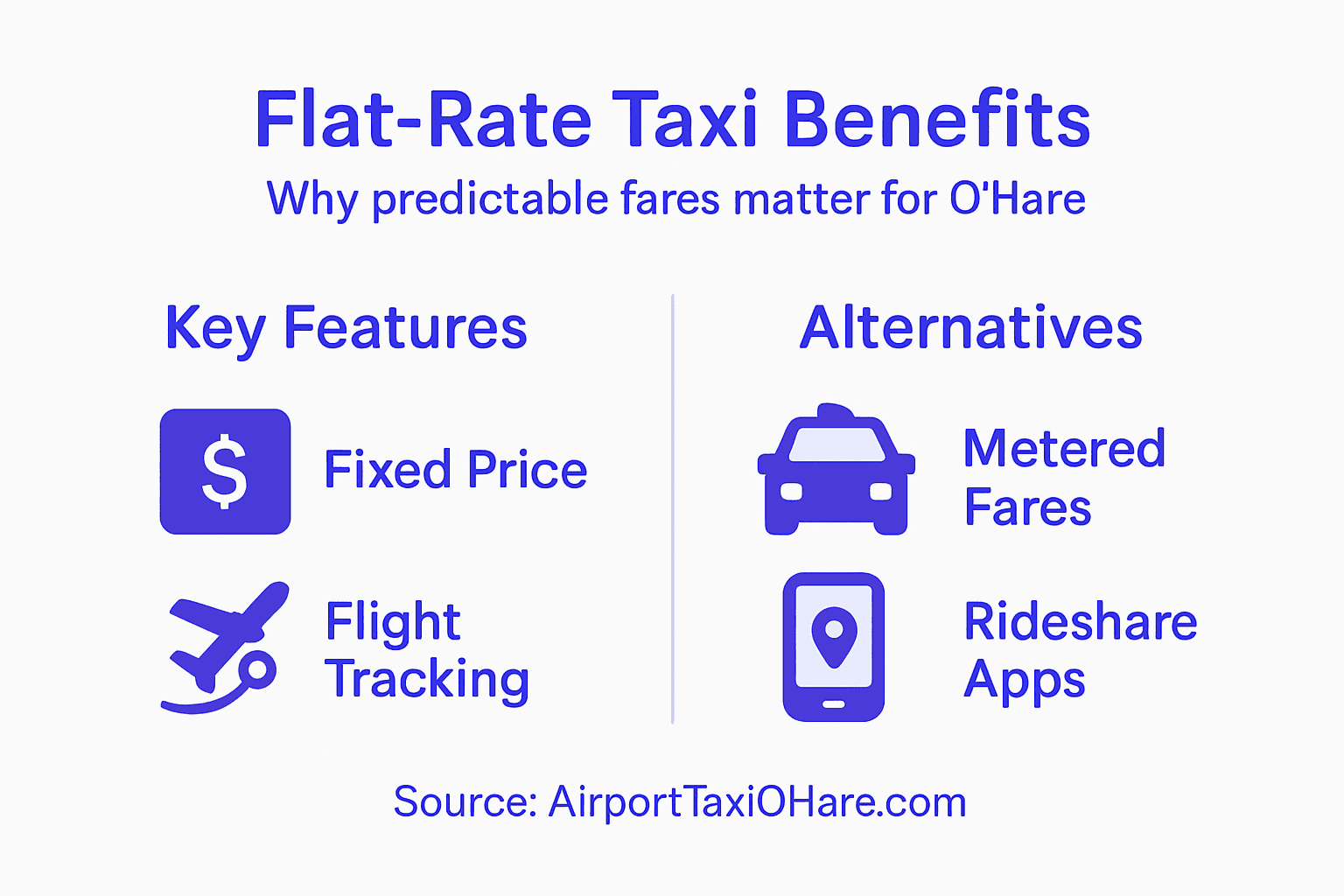 Flat-Rate Taxi Benefits

Why predictable fares matter for O'Hare

Key Features

$

Fixed Price

Flight Tracking

Alternatives

Metered Fares

Rideshare Apps

Source: AirportTaxiOHare.com