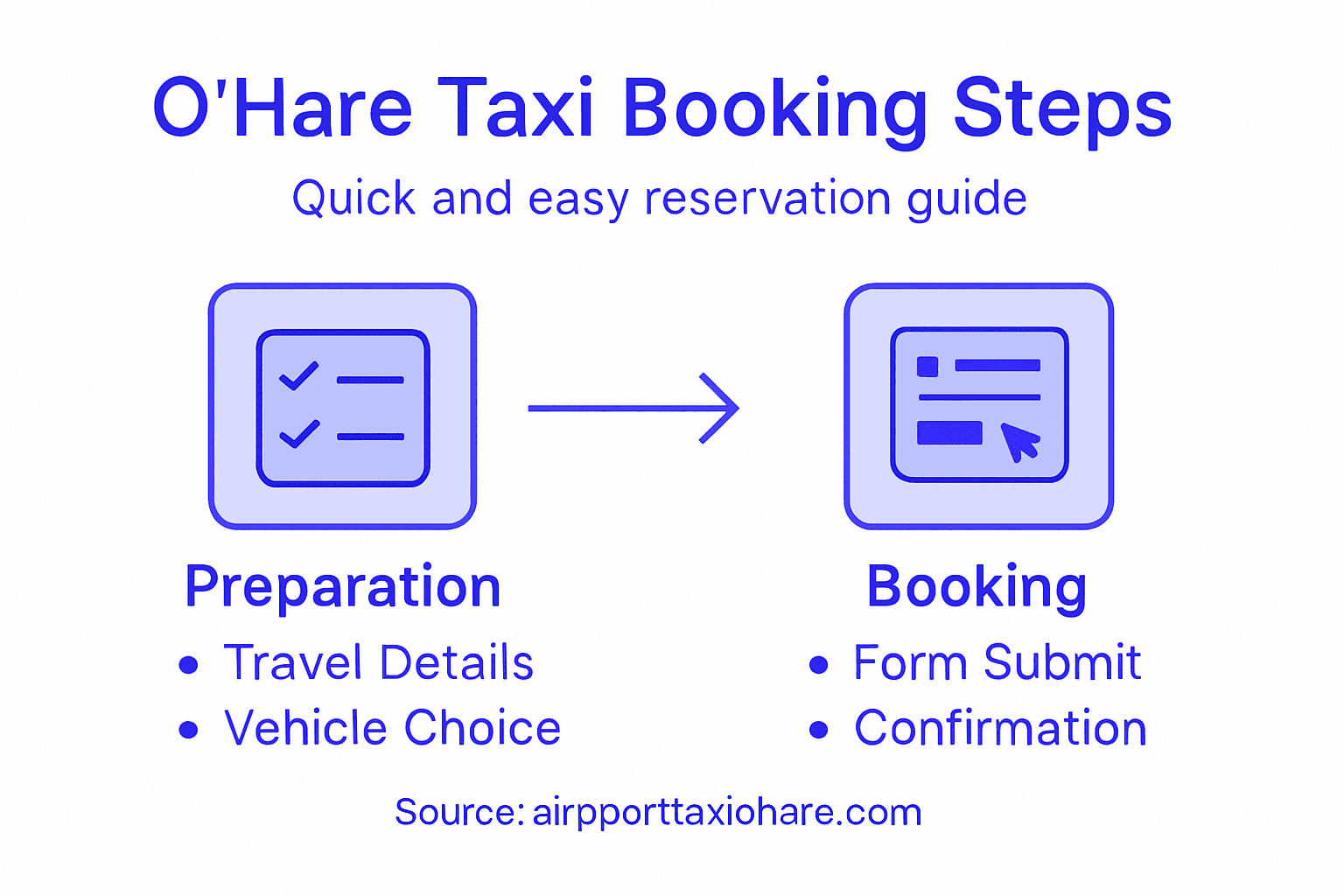 O'Hare Taxi Booking Steps

Quick and easy reservation guide

Preparation
• Travel Details
• Vehicle Choice

Booking
• Form Submit
• Confirmation

Source: airpporttaxiohare.com