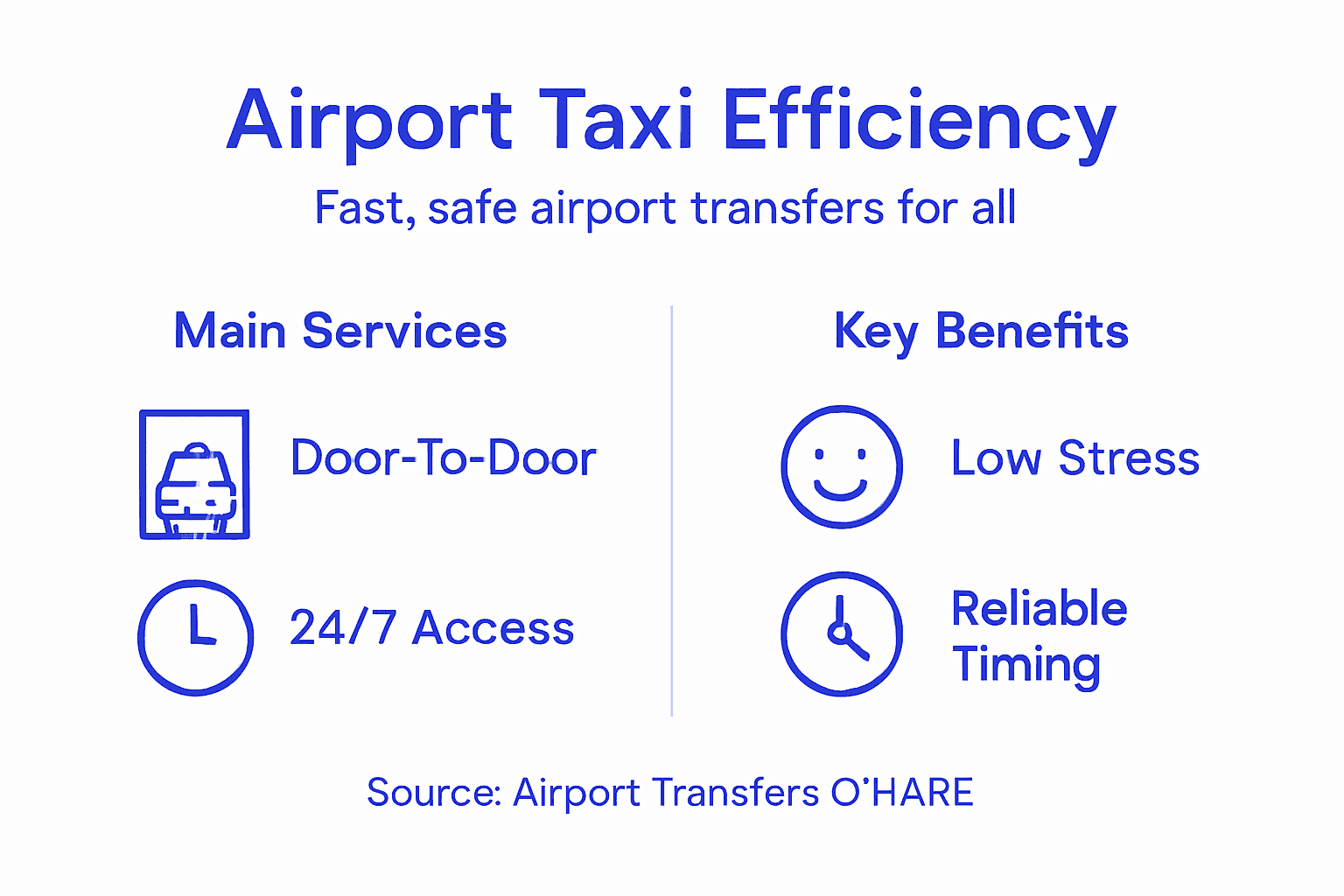 Airport Taxi Efficiency

Fast, safe airport transfers for all

Main Services

Door-To-Door

24/7 Access

Key Benefits

Low Stress

Reliable Timing

Source: Airport Transfers O'HARE