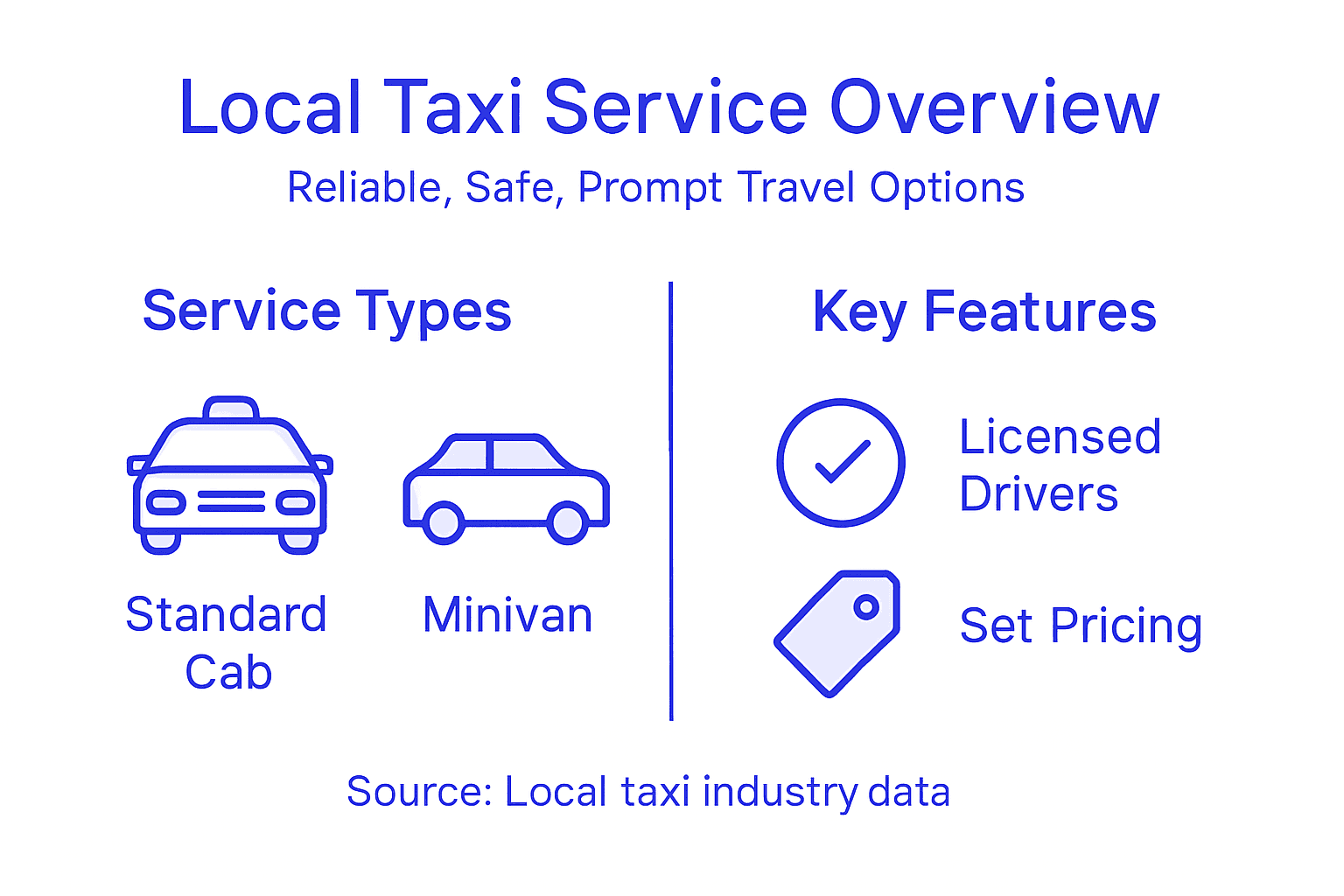 Local Taxi Service Overview

Reliable, Safe, Prompt Travel Options

Service Types

Standard Cab

Minivan

Key Features

Licensed Drivers

Set Pricing

Source: Local taxi industry data