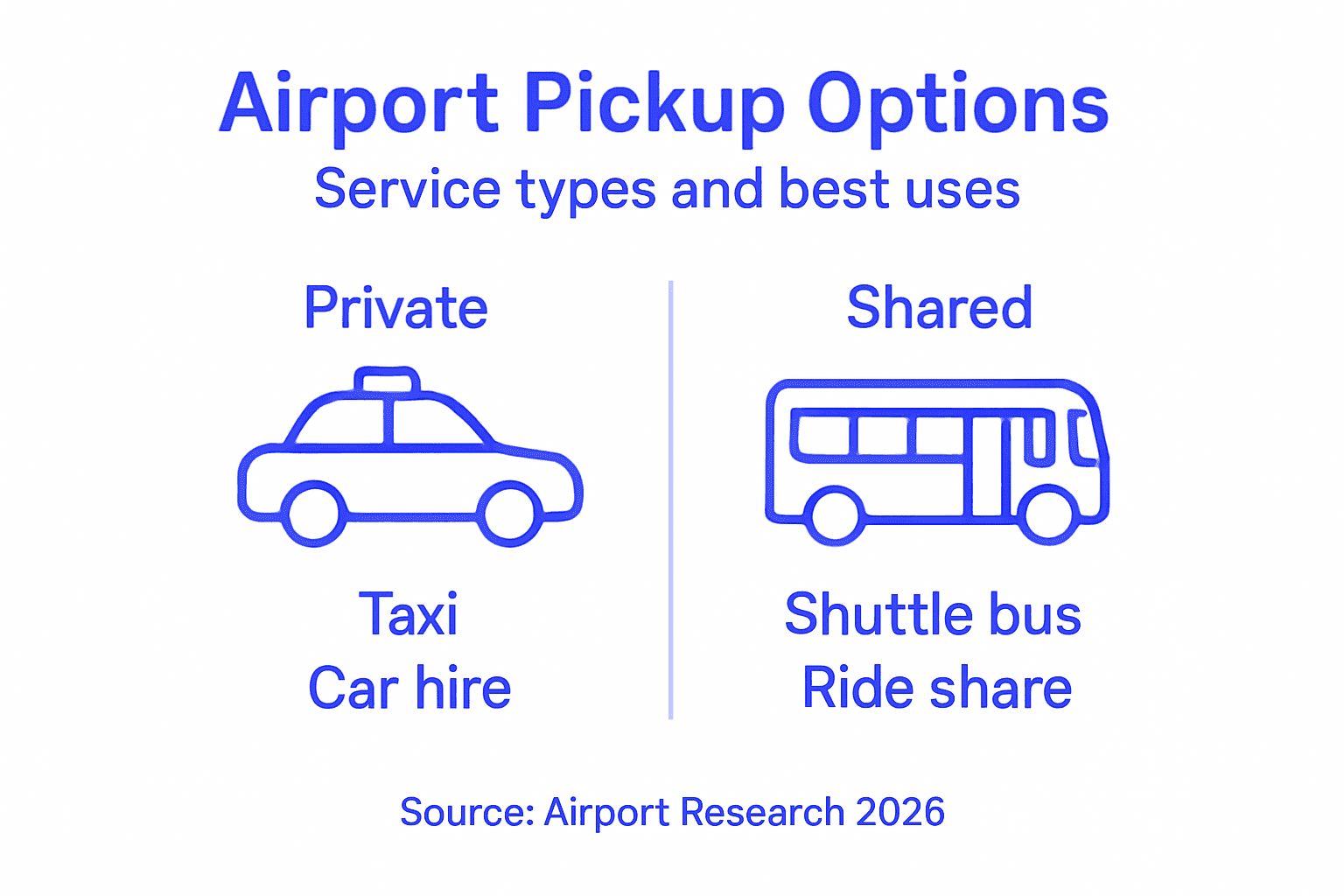 Airport Pickup Options
Service types and best uses

Private

Taxi
Car hire

Shared

Shuttle bus
Ride share

Source: Airport Research 2026