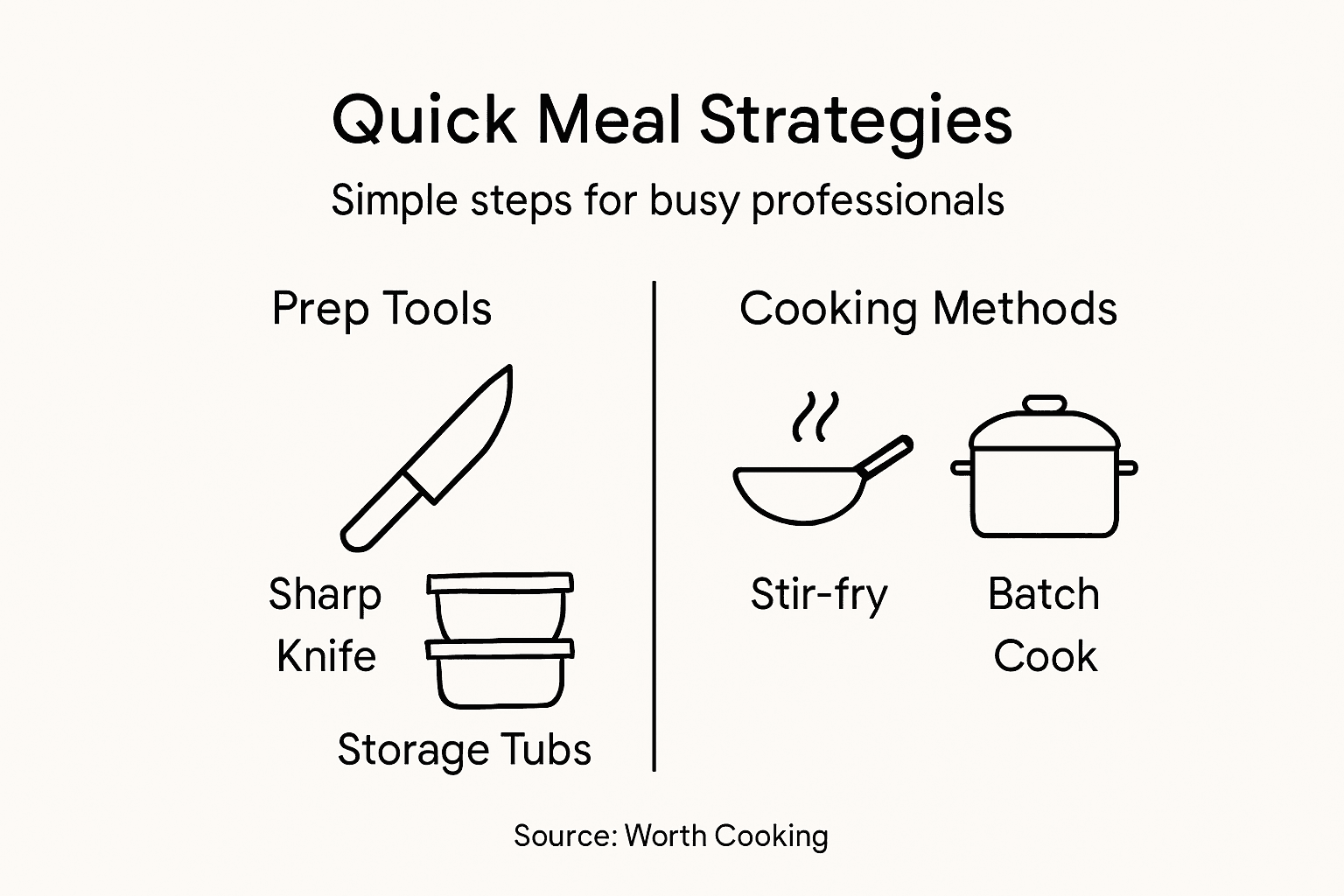 Quick Meal Strategies

Simple steps for busy professionals

Prep Tools

Sharp Knife

Storage Tubs

Cooking Methods

Stir-fry

Batch Cook

Source: Worth Cooking