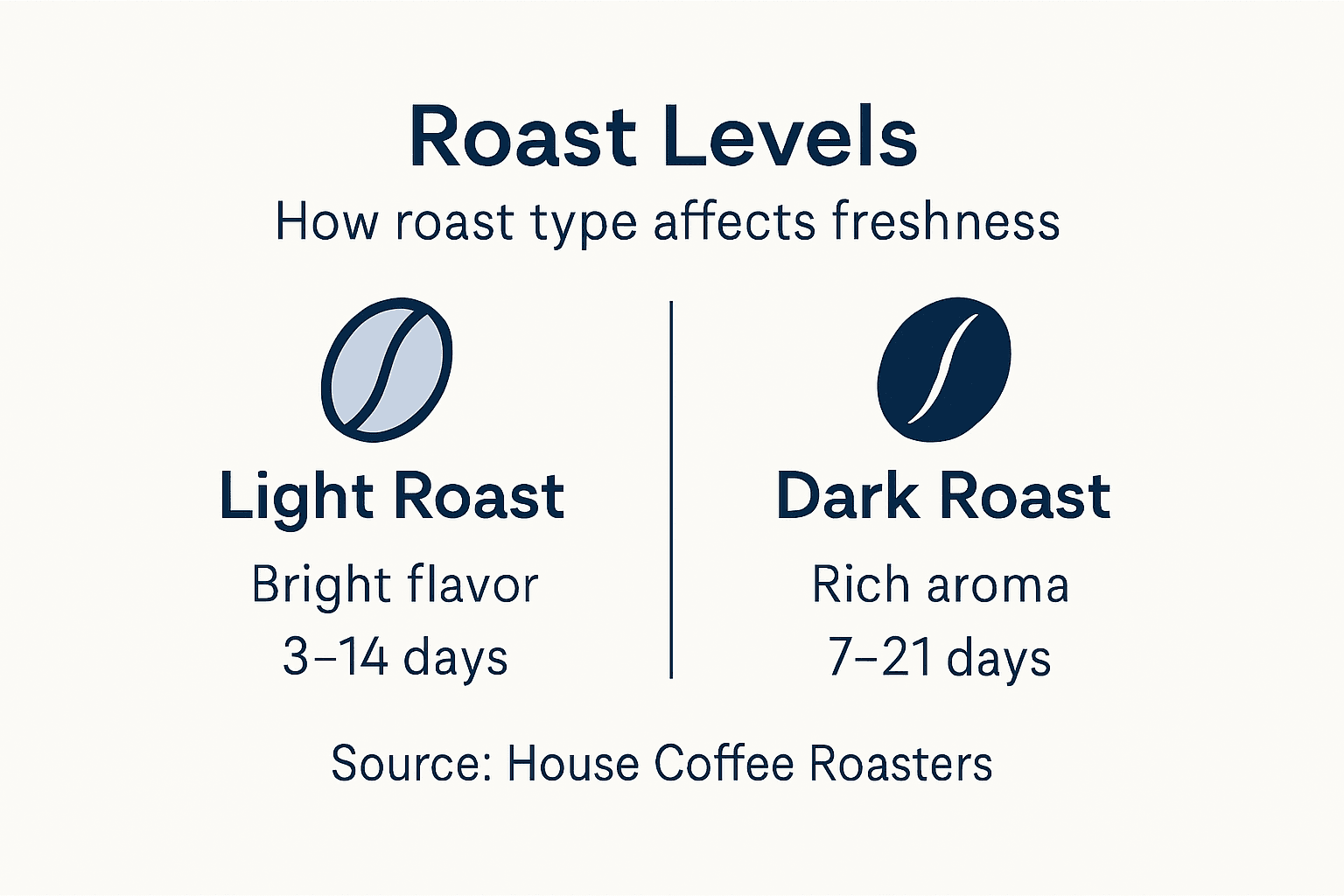 Roast Levels

How roast type affects freshness

Light Roast

Bright flavor

3–14 days

Dark Roast

Rich aroma

7–21 days

Source: House Coffee Roasters