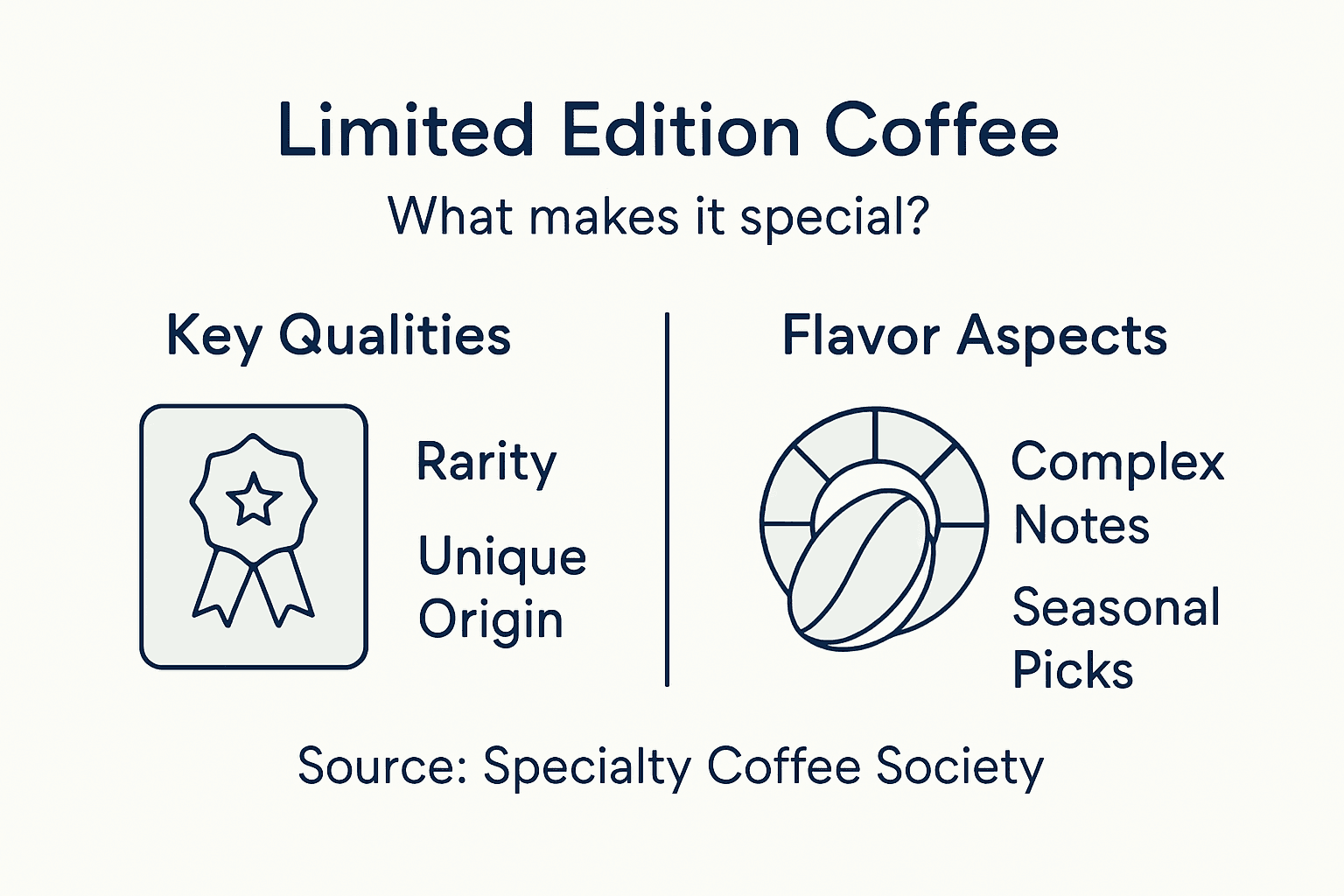 Limited Edition Coffee

What makes it special?

Key Qualities

Rarity

Unique Origin

Flavor Aspects

Complex Notes

Seasonal Picks

Source: Specialty Coffee Society