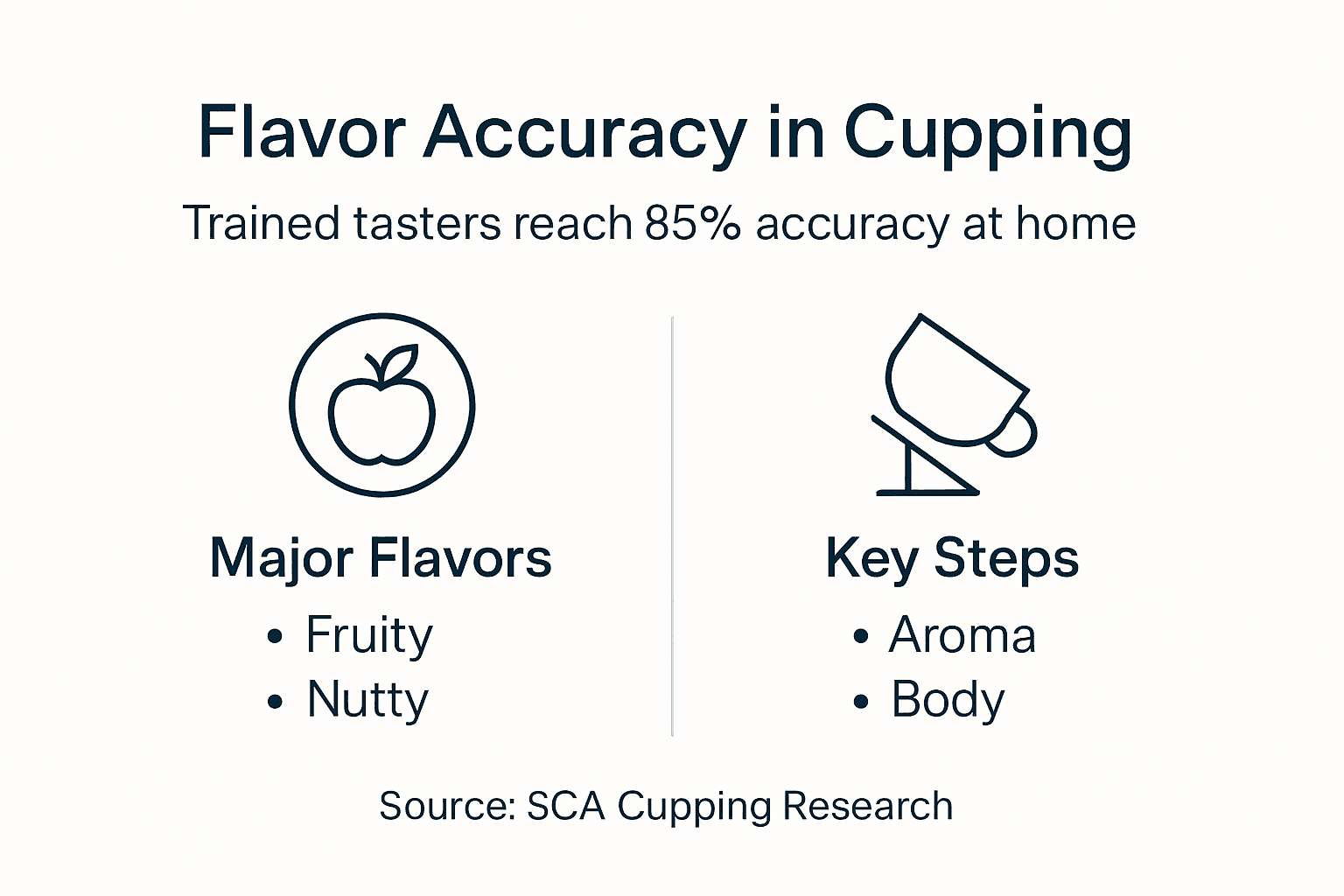 Flavor Accuracy in Cupping

Trained tasters reach 85% accuracy at home

Major Flavors
• Fruity
• Nutty

Key Steps
• Aroma
• Body

Source: SCA Cupping Research