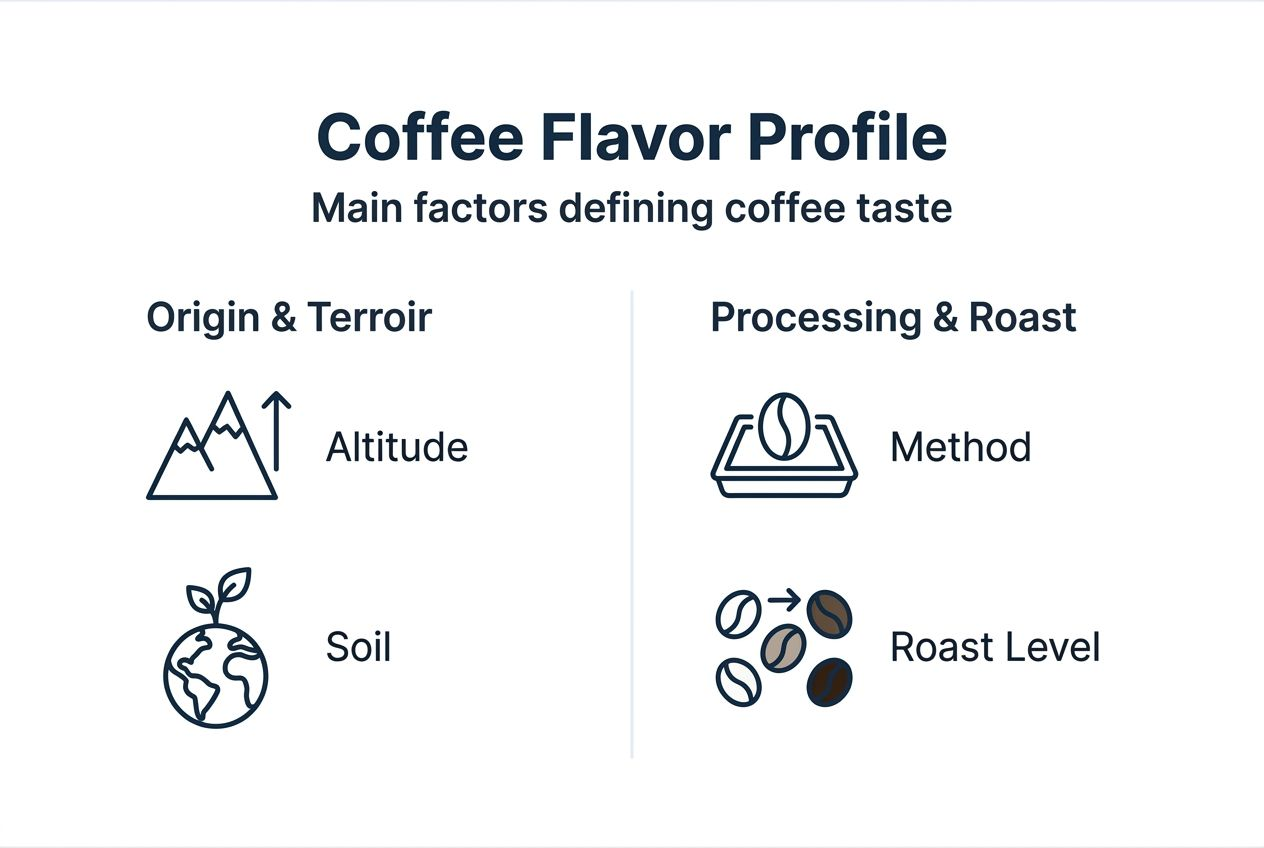 Coffee Flavor Profile
Main factors defining coffee taste

Origin & Terroir

Altitude

Soil

Processing & Roast

Method

Roast Level