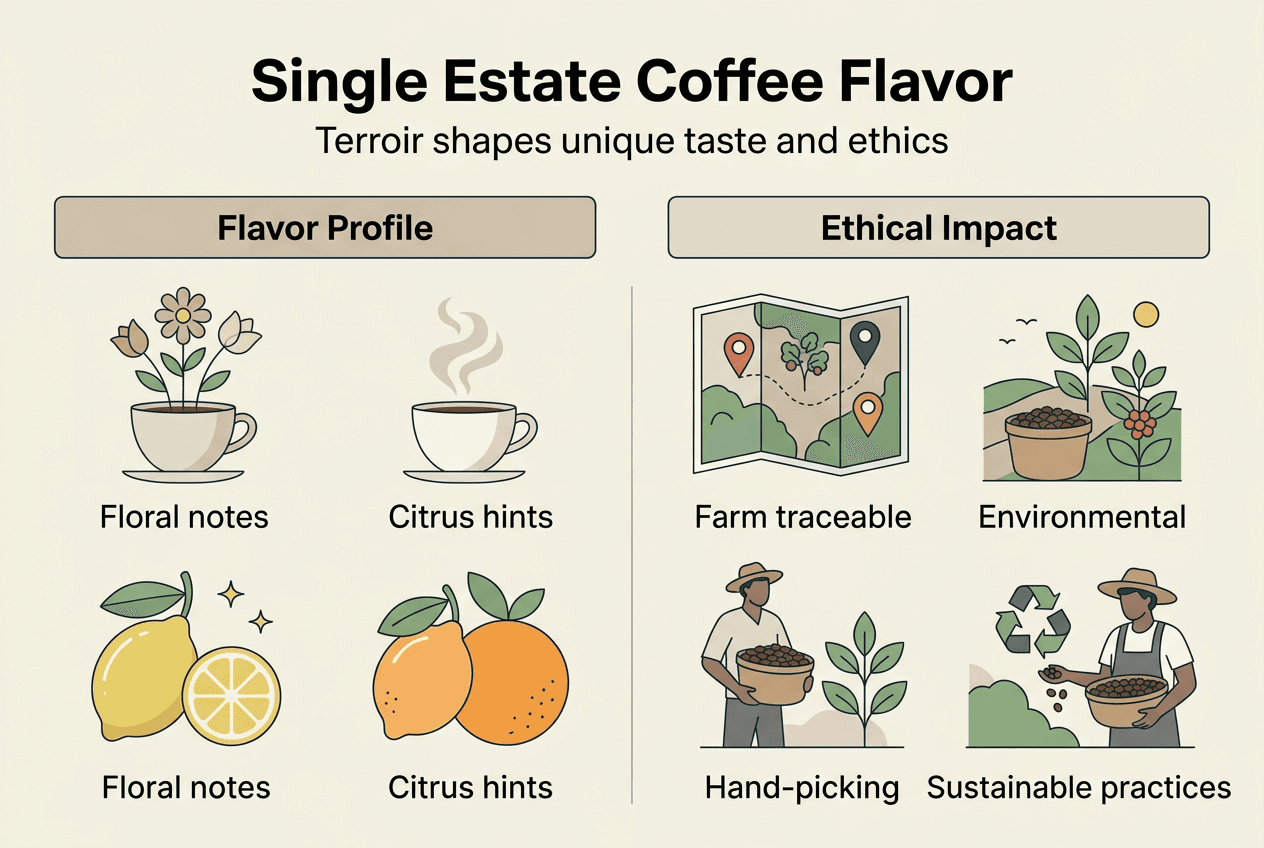 Single Estate Coffee Flavor

Terroir shapes unique taste and ethics

Flavor Profile

Floral notes

Citrus hints

Floral notes

Citrus hints

Ethical Impact

Farm traceable

Environmental

Hand-picking

Sustainable practices