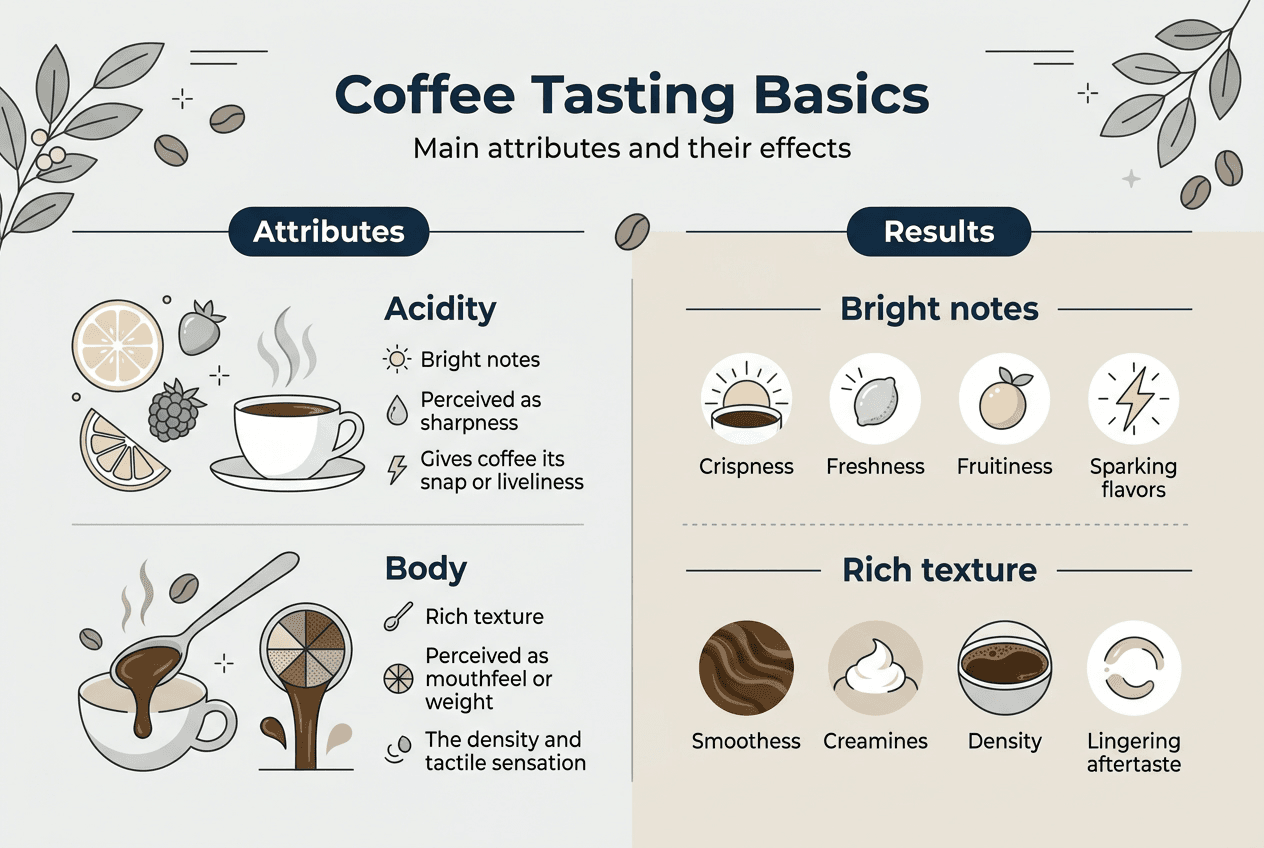 Coffee Tasting Basics

Main attributes and their effects

Attributes

Acidity

Bright notes

Perceived as sharpness

Gives coffee its snap or liveliness

Body

Rich texture

Perceived as mouthfeel or weight

The density and tactile sensation

Results

Bright notes

Crispness

Freshness

Fruitiness

Sparking flavors

Rich texture

Smoothess

Creamines

Density

Lingering aftertaste